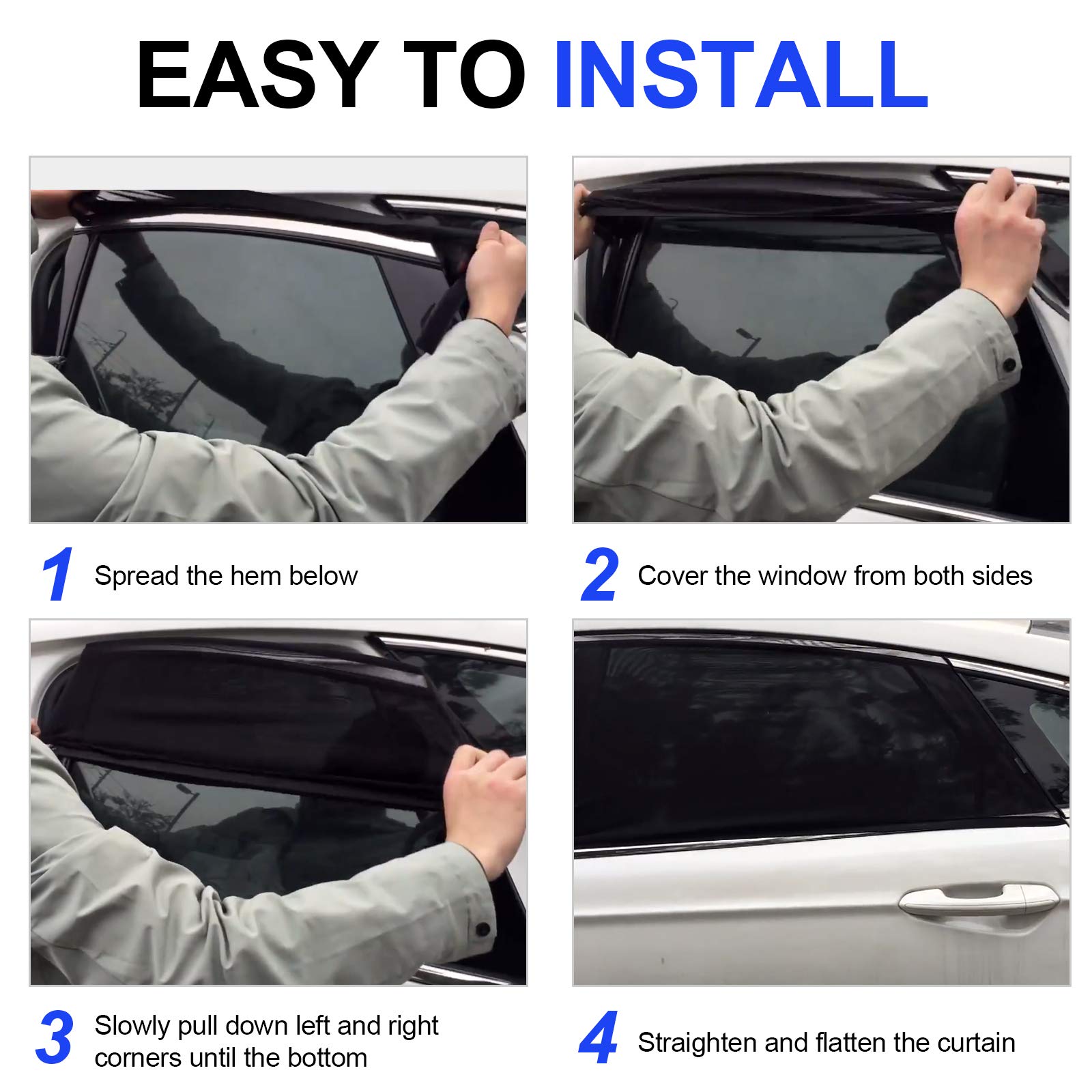 EASY TO INSTALL

1 Spread the hem below

2 Cover the window from both sides

3 Slowly pull down left and right corners until the bottom

4 Straighten and flatten the curtain