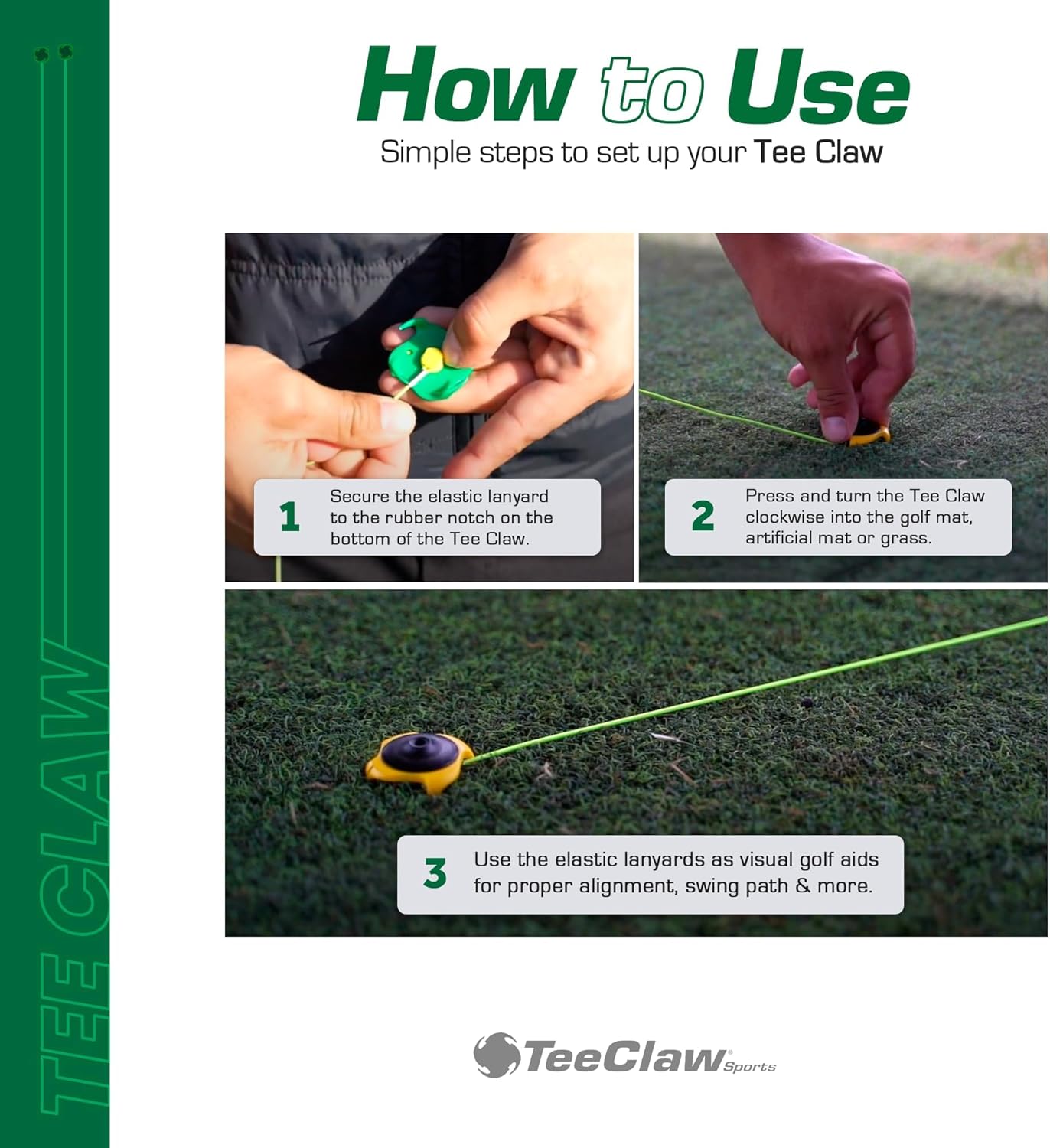 TEE CLAW

How to Use
Simple steps to set up your Tee Claw

1 Secure the elastic lanyard to the rubber notch on the bottom of the Tee Claw.

2 Press and turn the Tee Claw clockwise into the golf mat, artificial mat or grass.

3 Use the elastic lanyards as visual golf aids for proper alignment, swing path & more.

TeeClaw Sports