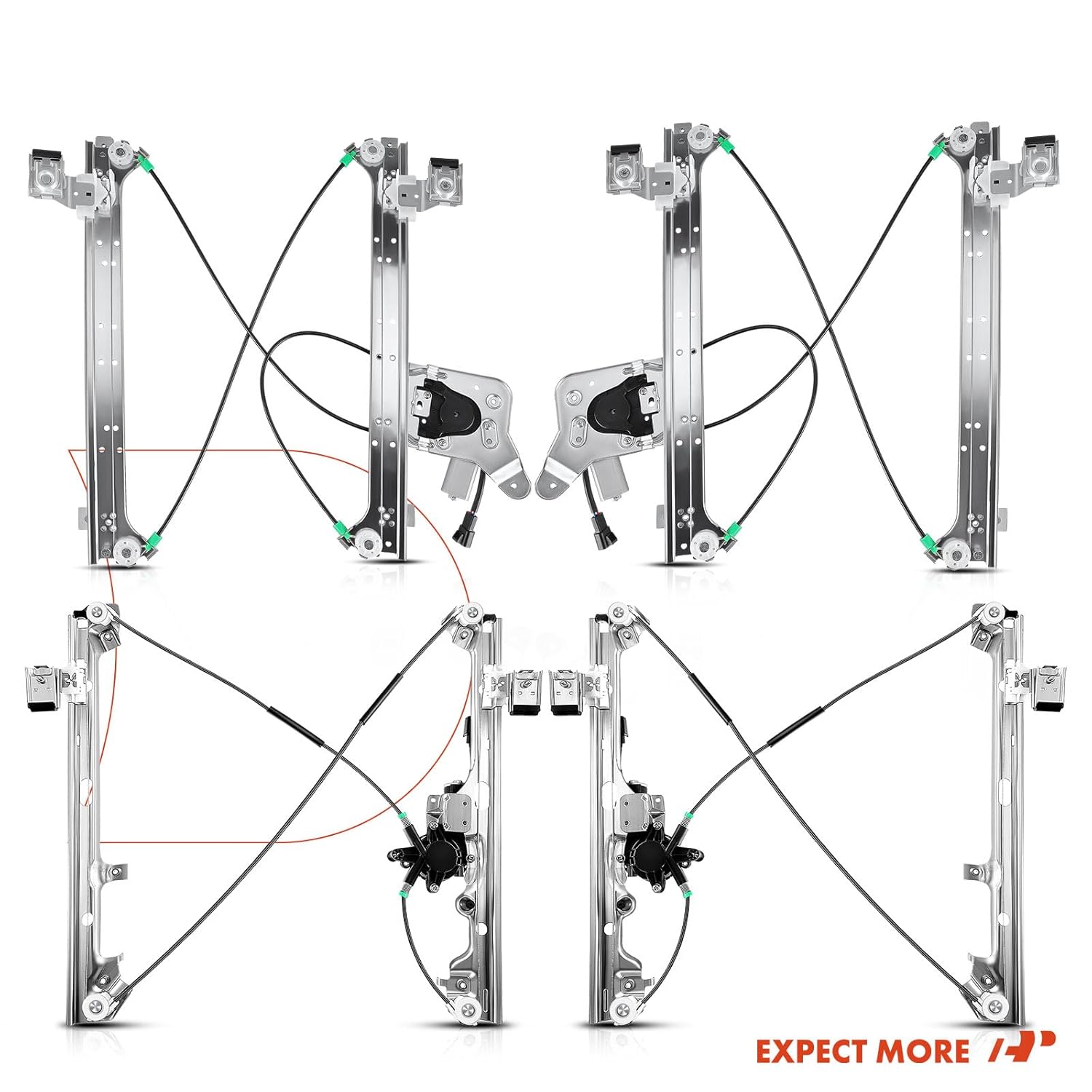 EXPECT MORE