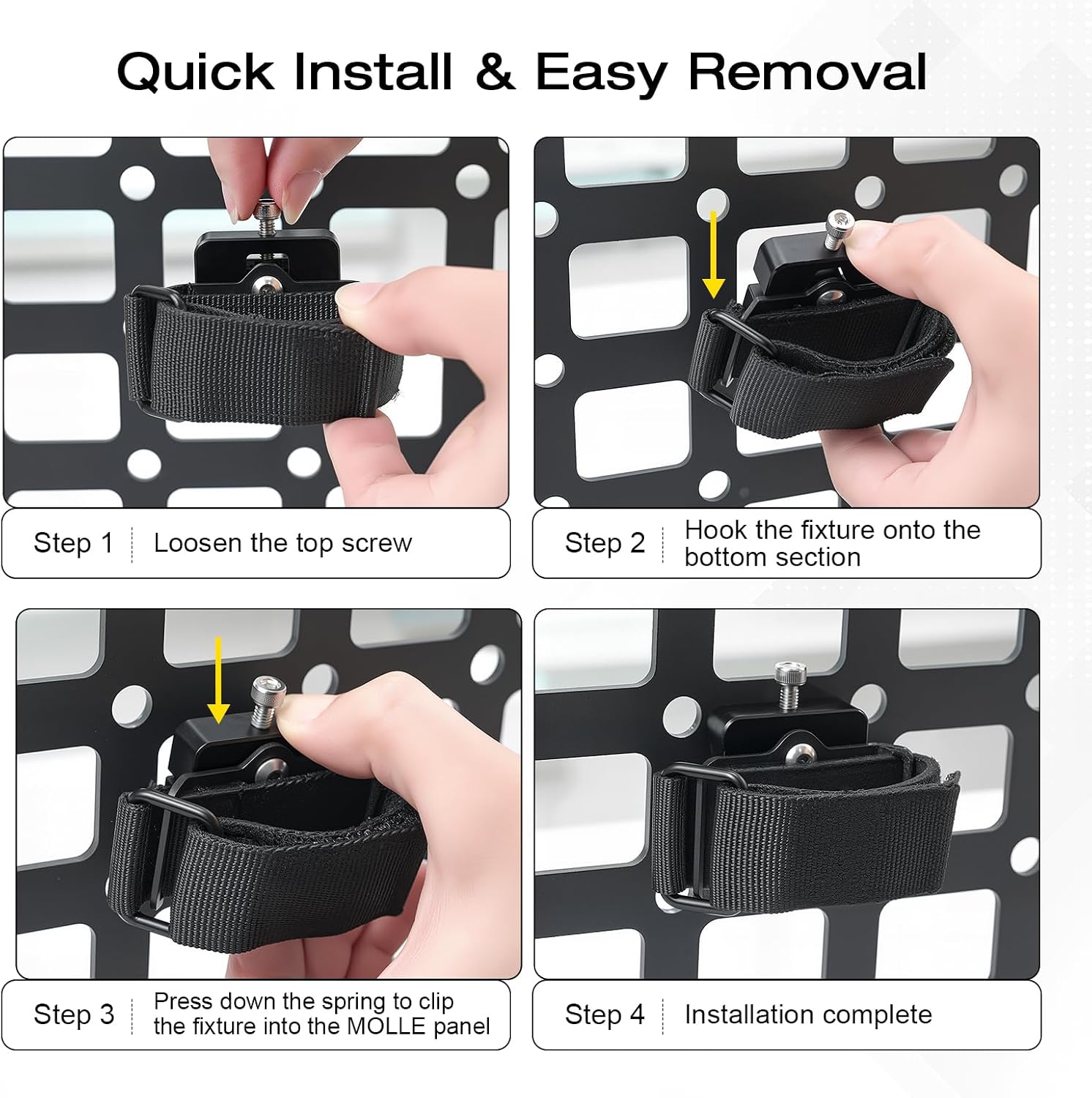 Quick Install & Easy Removal

Step 1 Loosen the top screw

Step 2 Hook the fixture onto the bottom section

Step 3 Press down the spring to clip the fixture into the MOLLE panel

Step 4 Installation complete