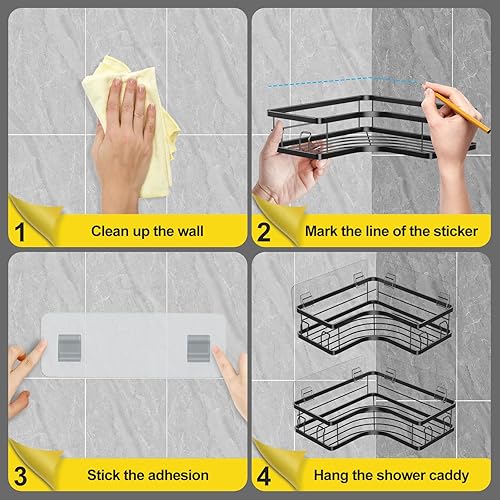 1 Clean up the wall

2 Mark the line of the sticker

3 Stick the adhesion

4 Hang the shower caddy