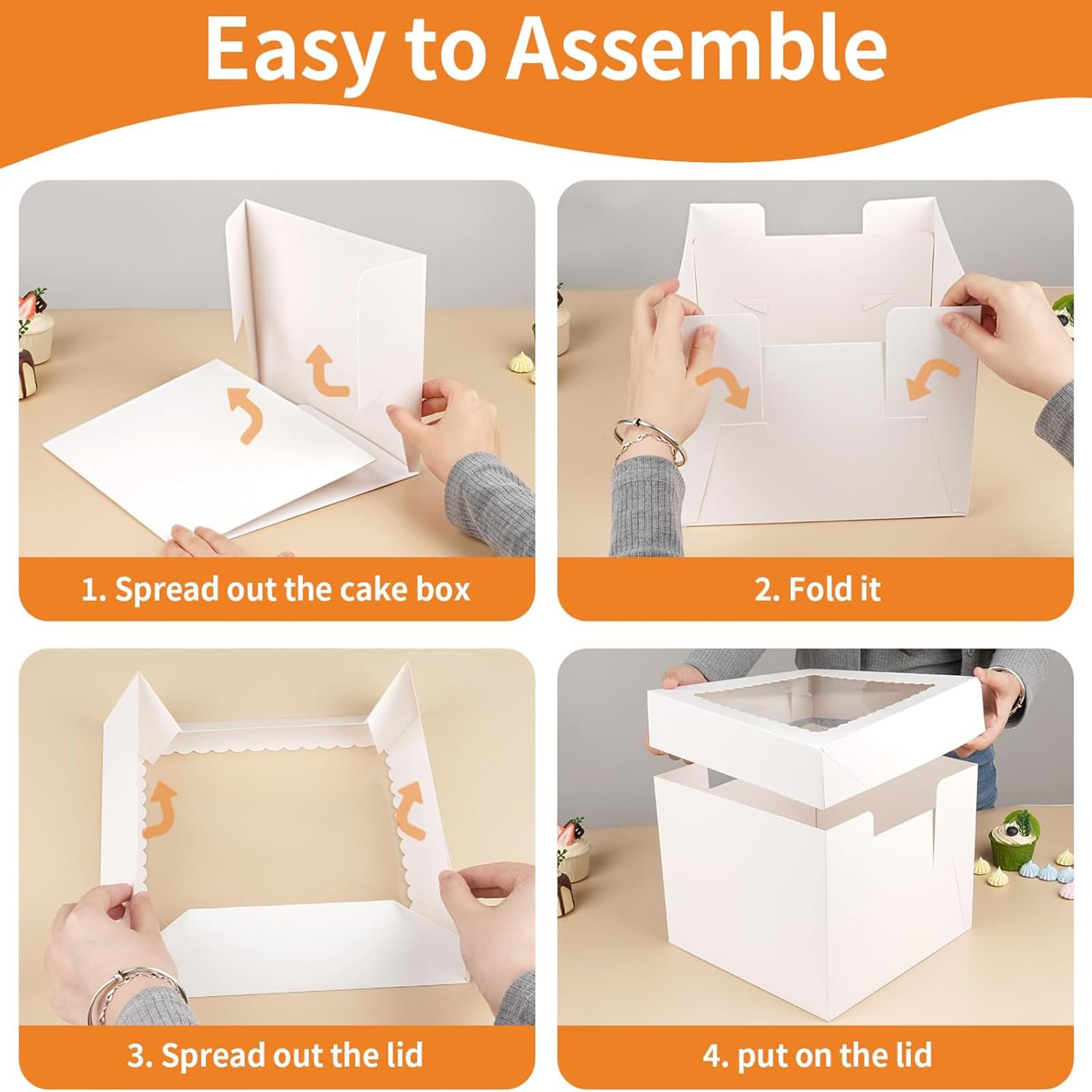 Easy to Assemble

1. Spread out the cake box

2. Fold it

3. Spread out the lid

4. put on the lid