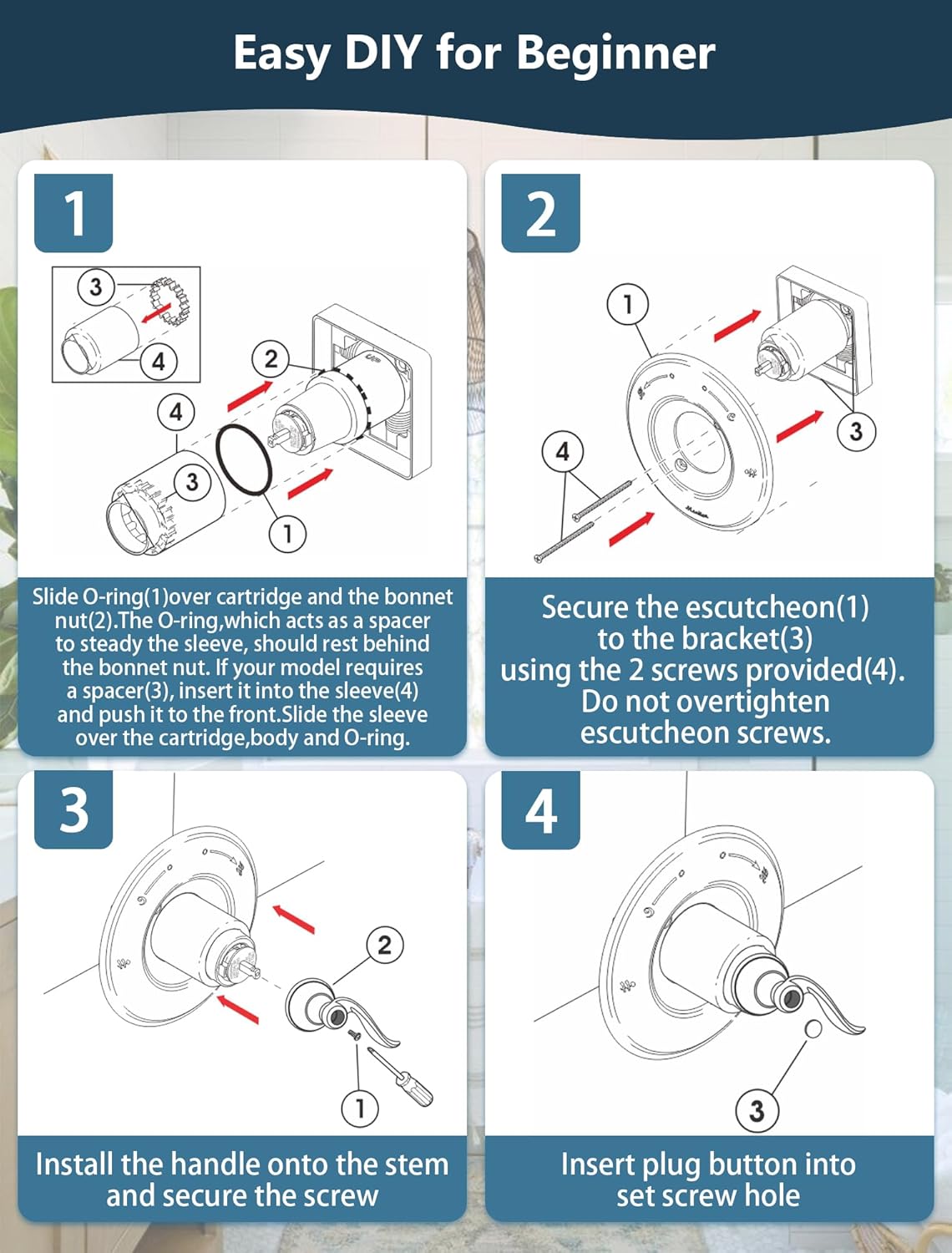 Easy DIY for Beginner

1

3
4
2
4
3
1

Slide O-ring(1)over cartridge and the bonnet nut(2).The O-ring,which acts as a spacer to steady the sleeve, should rest behind the bonnet nut. If your model requires a spacer(3), insert it into the sleeve(4) and push it to the front.Slide the sleeve over the cartridge,body and O-ring.

2

1
4
3

Secure the escutcheon(1) to the bracket(3) using the 2 screws provided(4). Do not overtighten escutcheon screws.

3

2
1

Install the handle onto the stem and secure the screw

4

3

Insert plug button into set screw hole