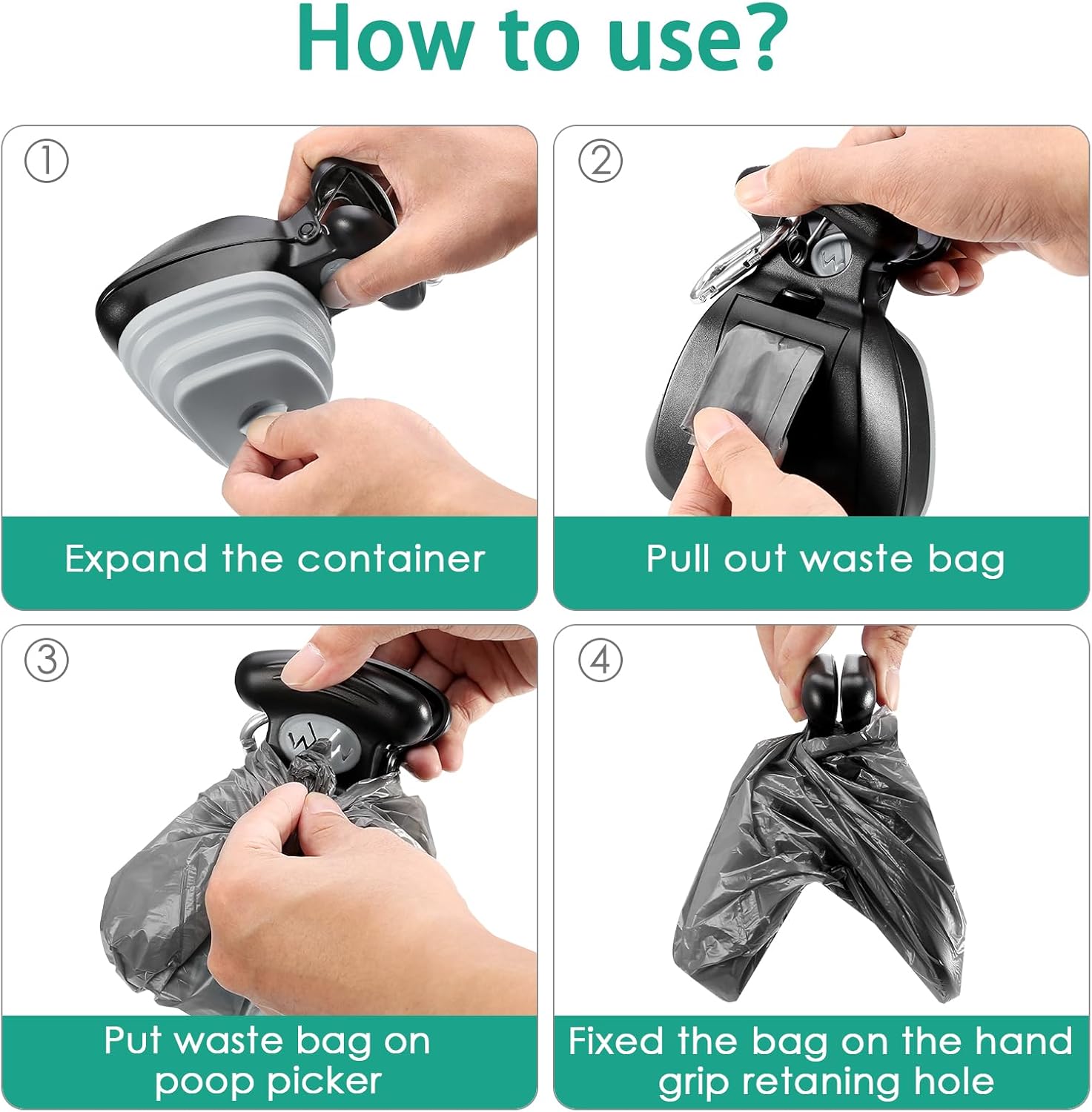 How to use?

①

Expand the container

②

Pull out waste bag

③

Put waste bag on poop picker

④

Fixed the bag on the hand grip retaning hole