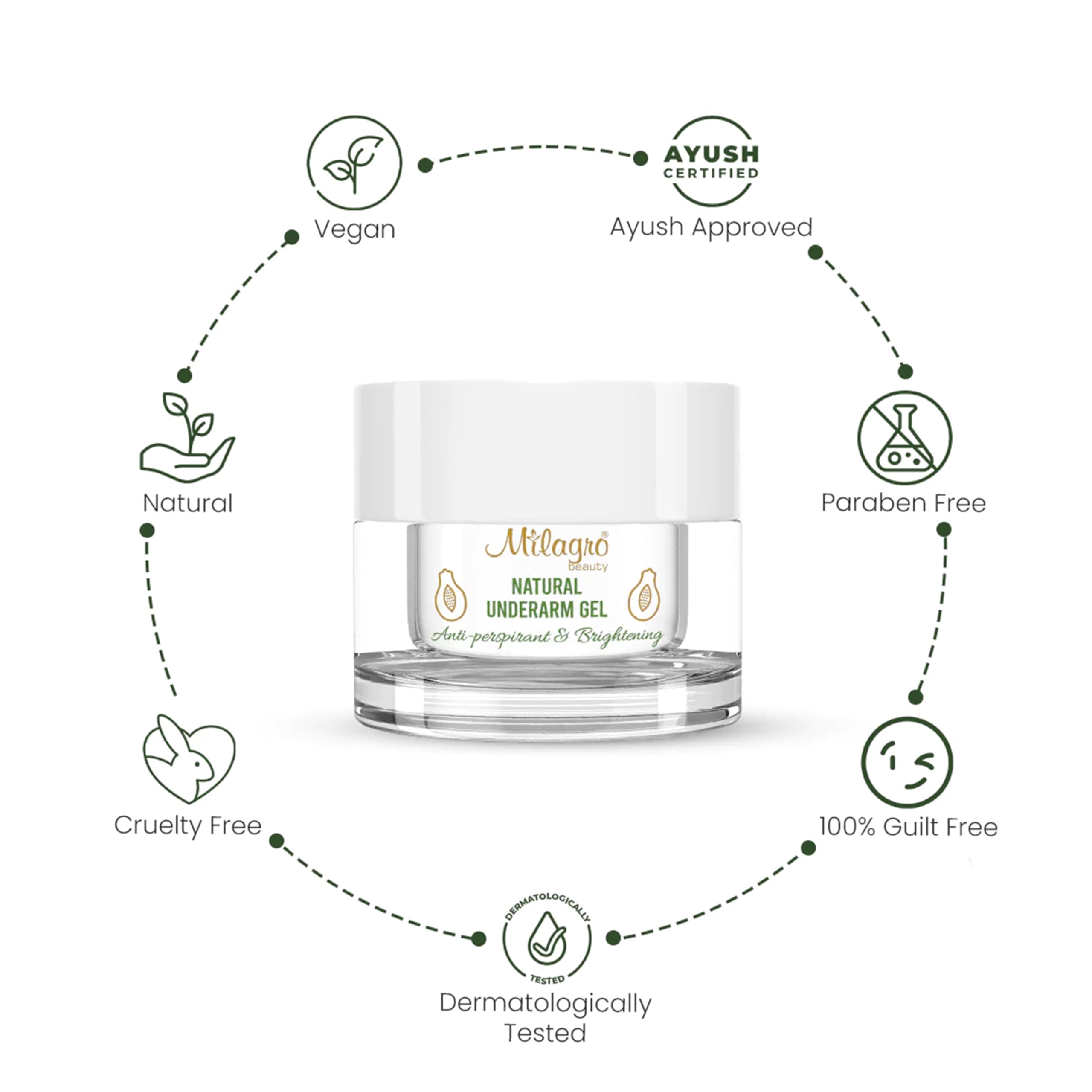 Vegan

AYUSH
CERTIFIED

Ayush Approved

Natural

Paraben Free

Milagro®
beauty
NATURAL
UNDERARM GEL
Anti-perspirant & Brightening

Cruelty Free

100% Guilt Free

DERMATOLOGICALLY
TESTED

Dermatologically Tested