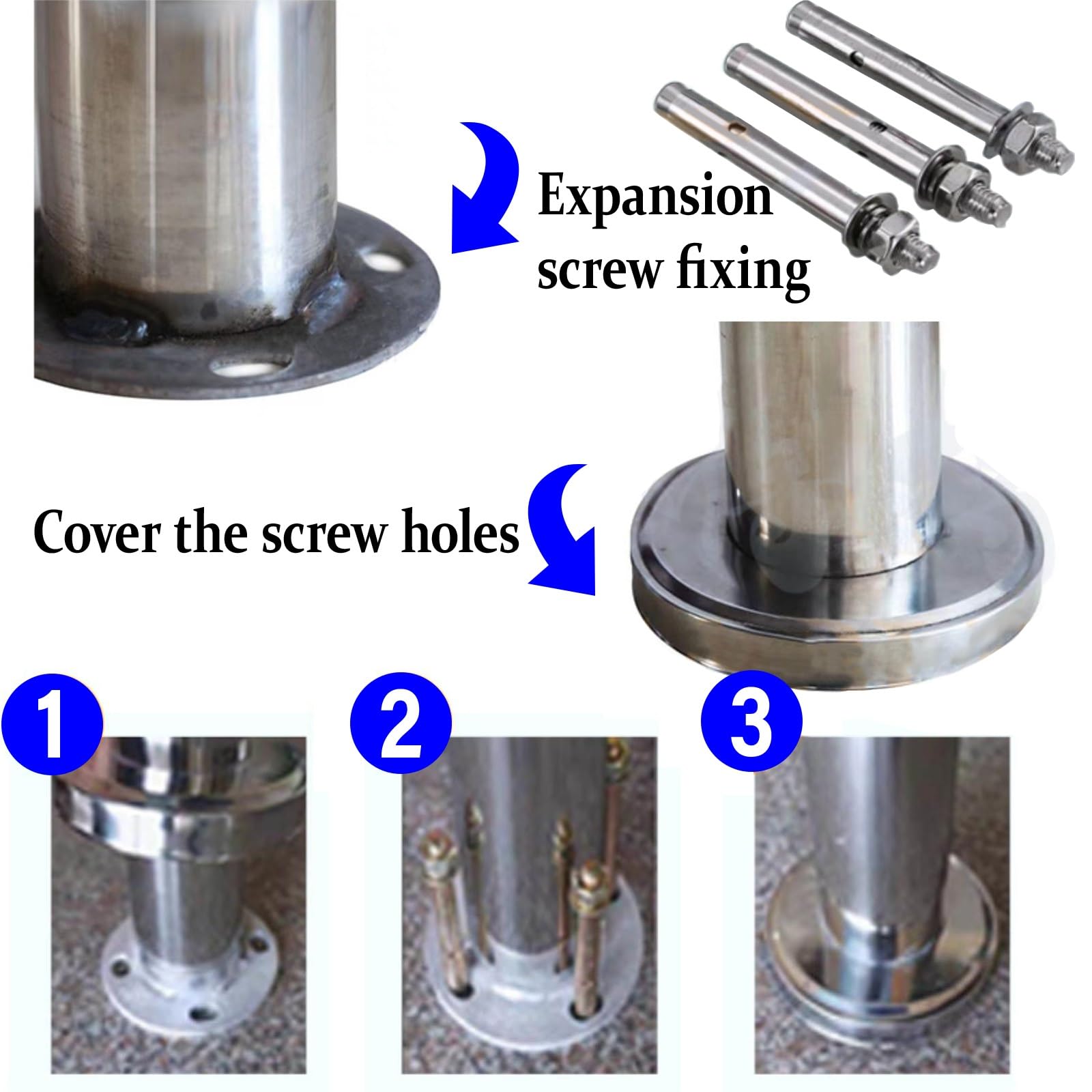 Expansion screw fixing

Cover the screw holes

1

2

3