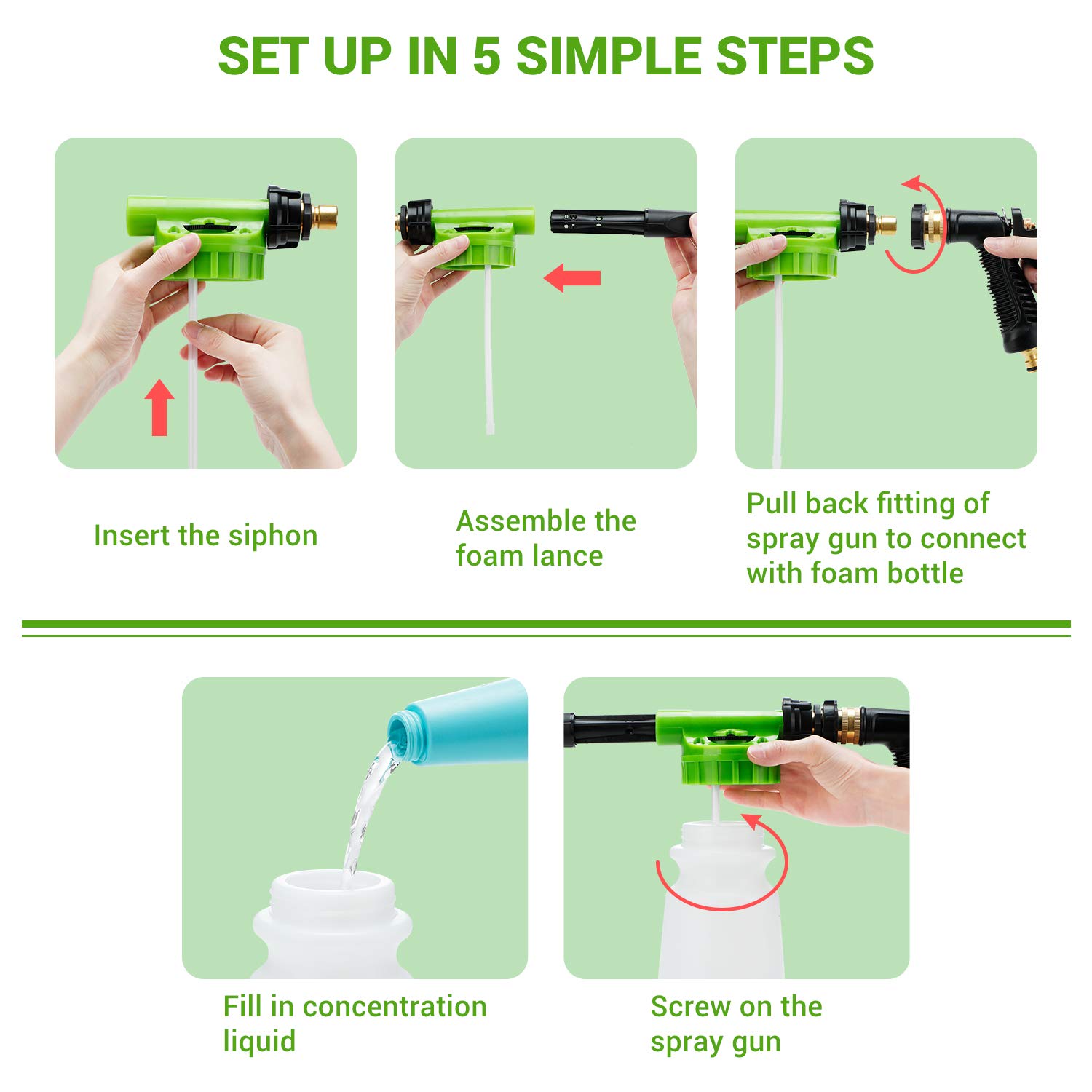 SET UP IN 5 SIMPLE STEPS

Insert the siphon

Assemble the foam lance

Pull back fitting of spray gun to connect with foam bottle

Fill in concentration liquid

Screw on the spray gun