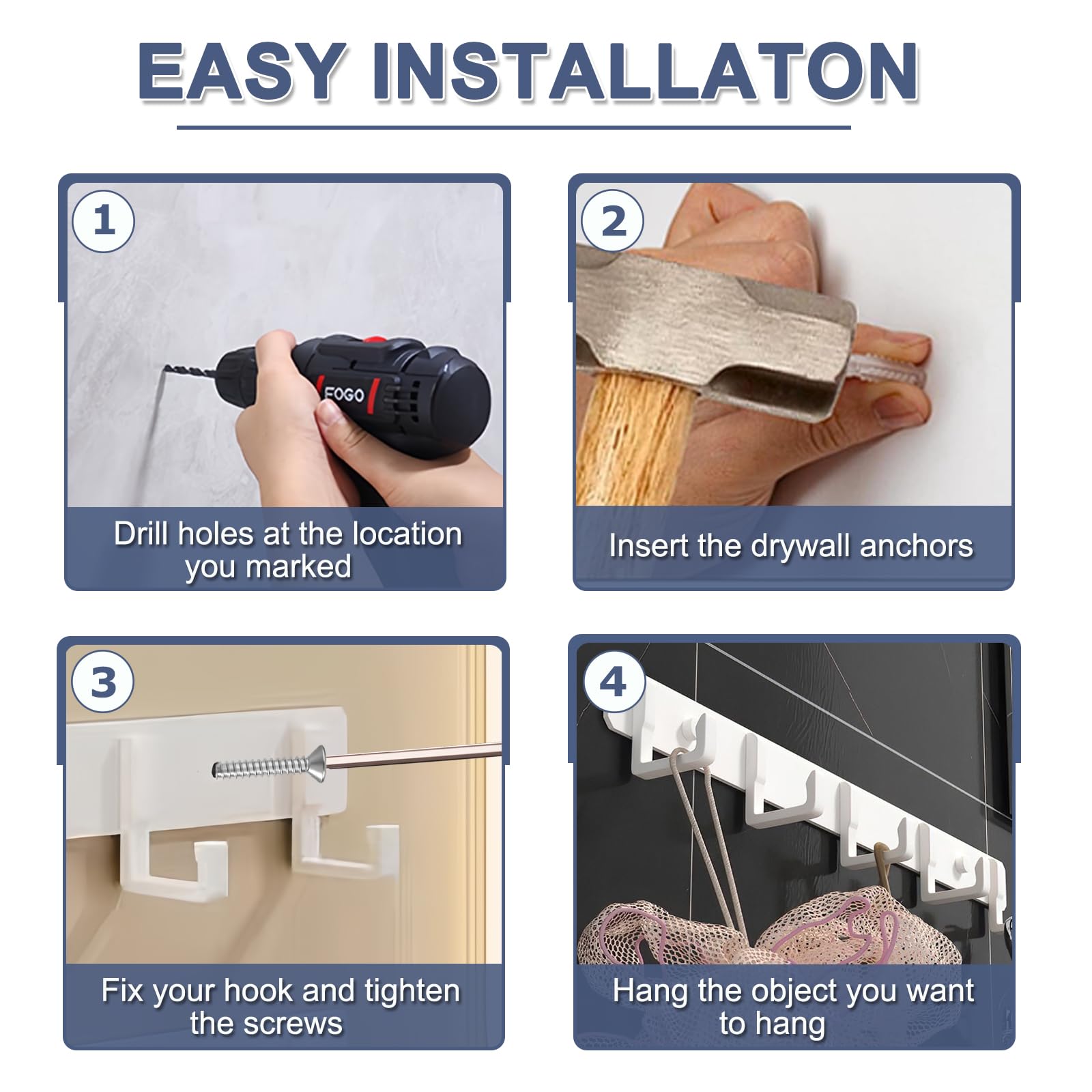 EASY INSTALLATON

1

FOGO

Drill holes at the location you marked

2

Insert the drywall anchors

3

Fix your hook and tighten the screws

4

Hang the object you want to hang