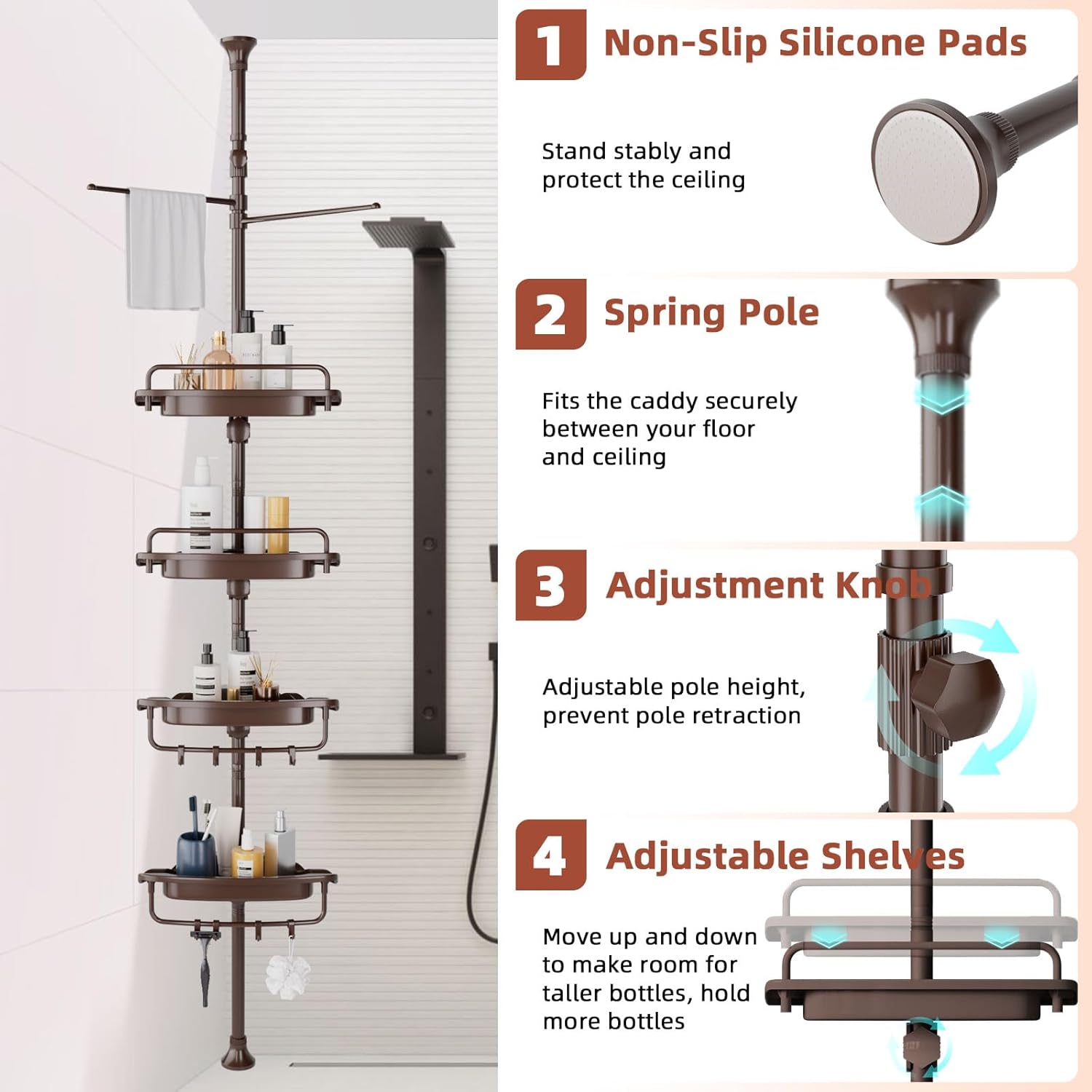 1 Non-Slip Silicone Pads

Stand stably and protect the ceiling

2 Spring Pole

Fits the caddy securely between your floor and ceiling

3 Adjustment Knob

Adjustable pole height, prevent pole retraction

4 Adjustable Shelves

Move up and down to make room for taller bottles, hold more bottles