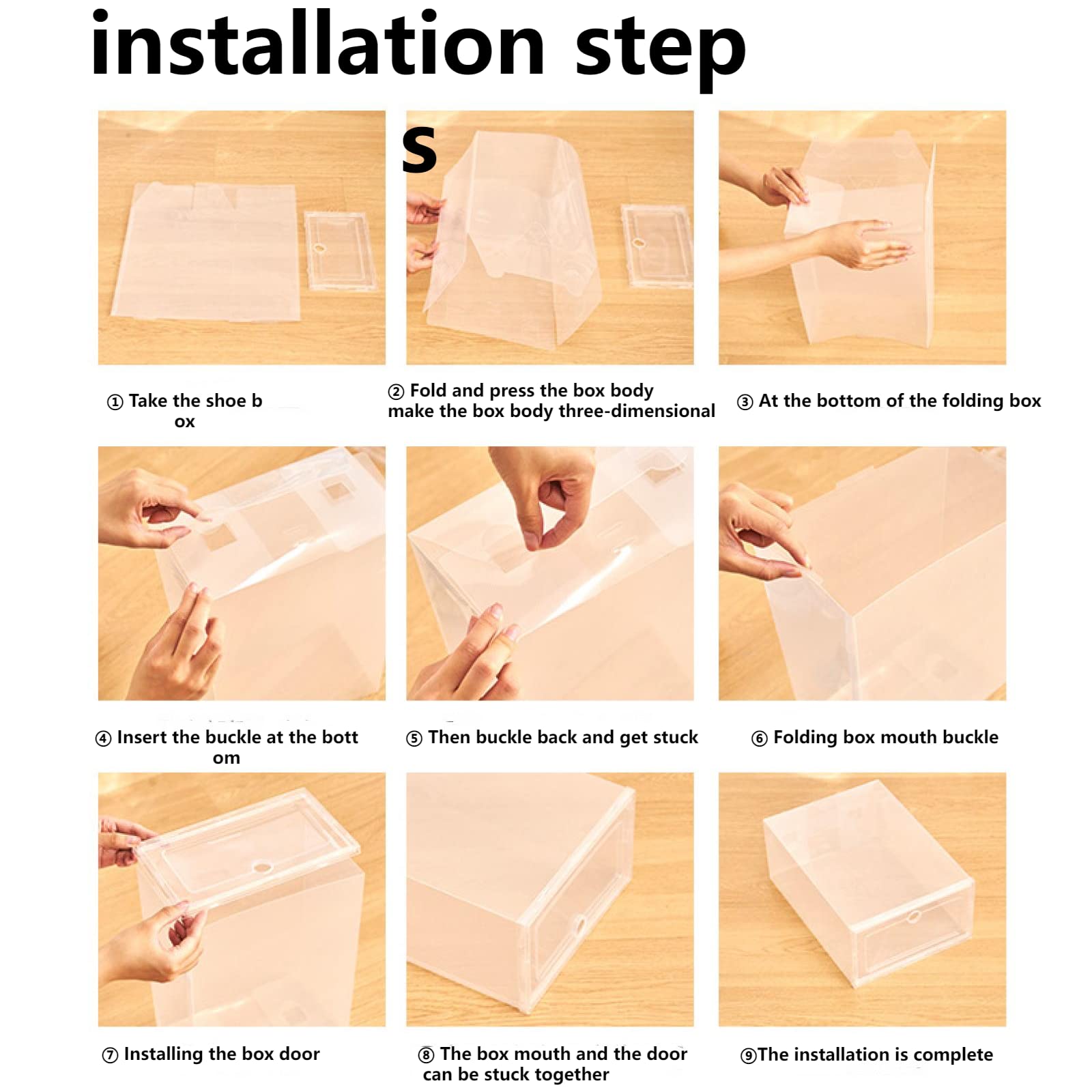 installation step
s

① Take the shoe b
ox

② Fold and press the box body
make the box body three-dimensional

③ At the bottom of the folding box

④ Insert the buckle at the bott
om

⑤ Then buckle back and get stuck

⑥ Folding box mouth buckle

⑦ Installing the box door

⑧ The box mouth and the door
can be stuck together

⑨The installation is complete