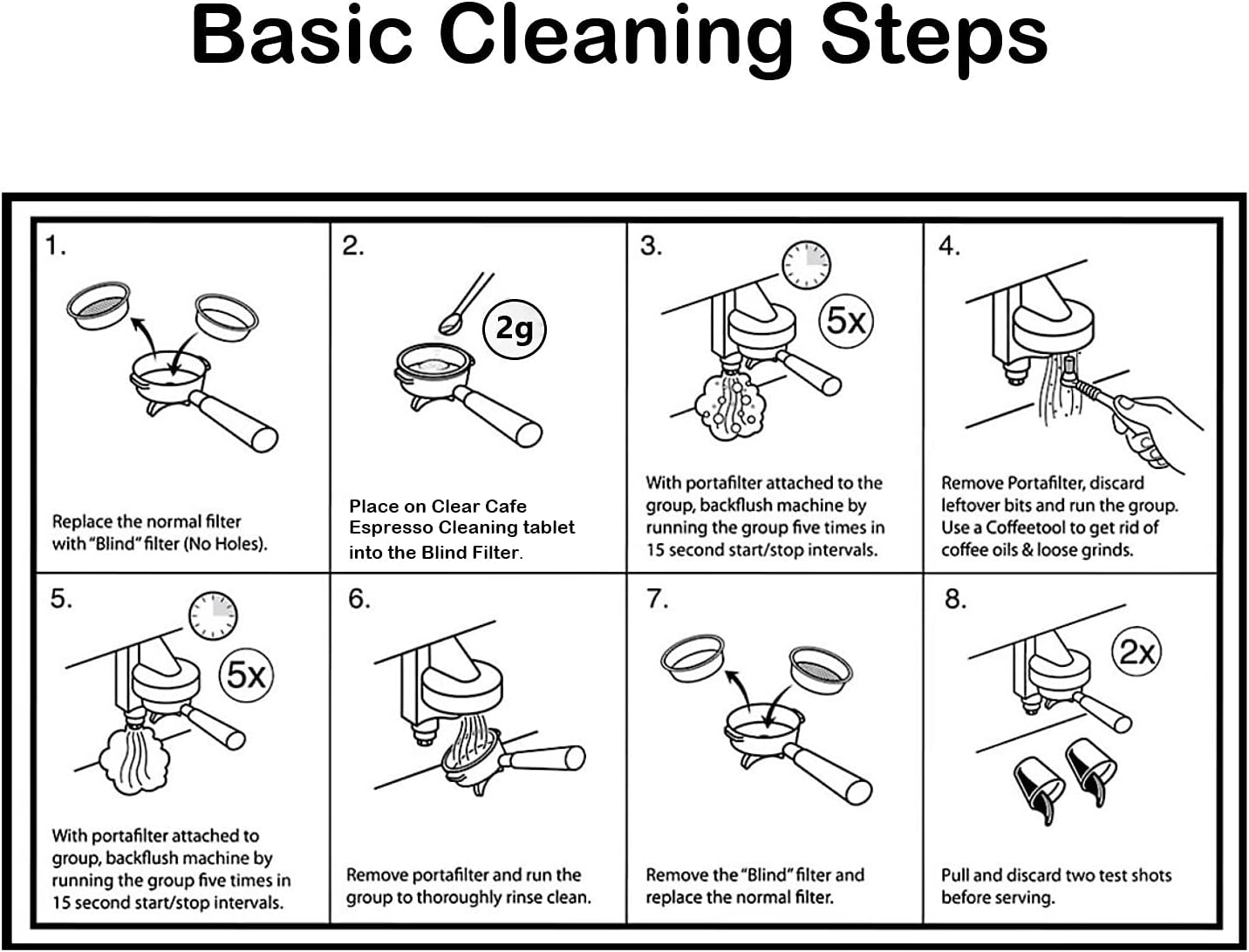 Basic Cleaning Steps

1.

Replace the normal filter with "Blind" filter (No Holes).

2.

2g

Place on Clear Cafe Espresso Cleaning tablet into the Blind Filter.

3.

5x

With portafilter attached to the group, backflush machine by running the group five times in 15 second start/stop intervals.

4.

Remove Portafilter, discard leftover bits and run the group. Use a Coffeetool to get rid of coffee oils & loose grinds.

5.

5x

With portafilter attached to group, backflush machine by running the group five times in 15 second start/stop intervals.

6.

Remove portafilter and run the group to thoroughly rinse clean.

7.

Remove the "Blind" filter and replace the normal filter.

8.

2x

Pull and discard two test shots before serving.