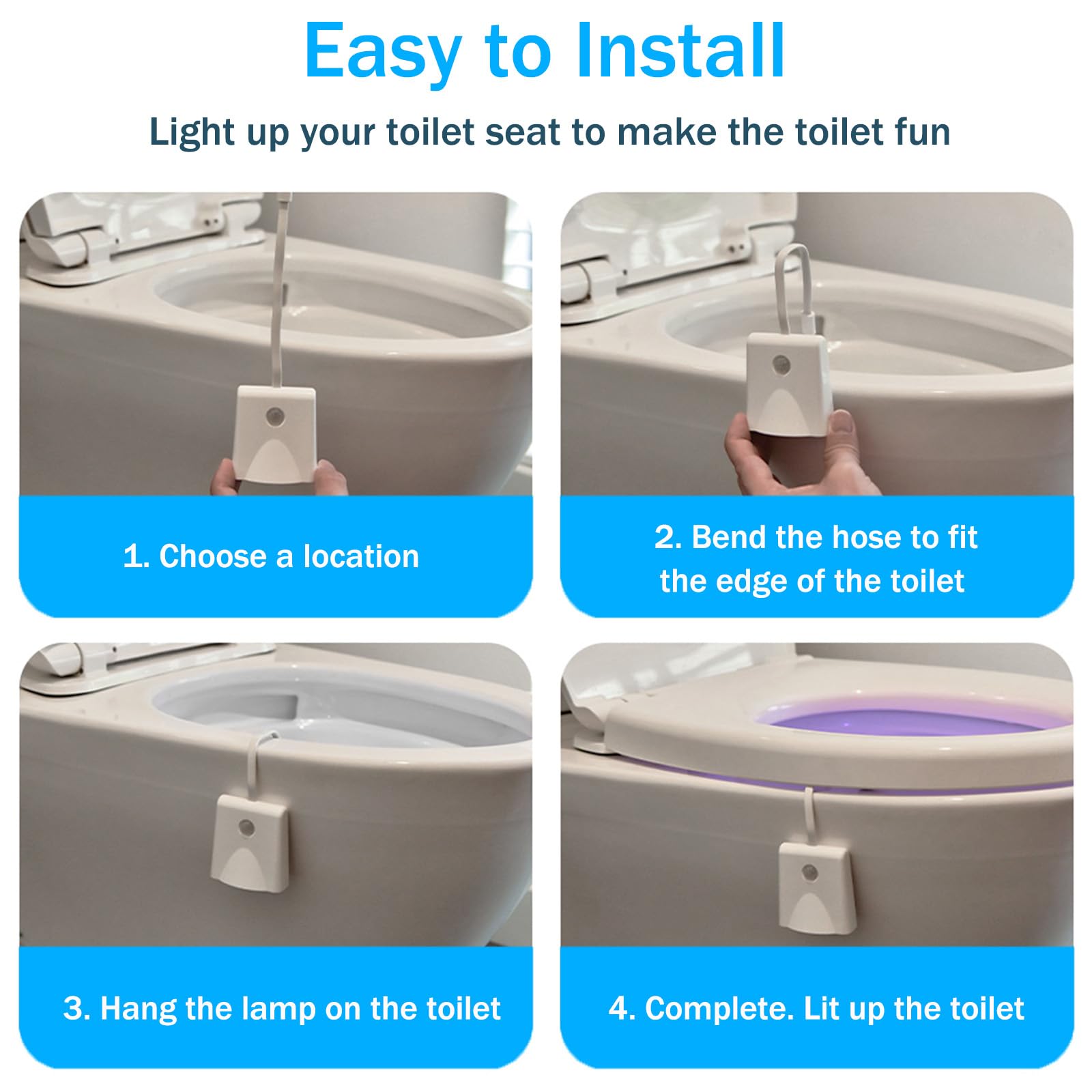 Easy to Install

Light up your toilet seat to make the toilet fun

1. Choose a location

2. Bend the hose to fit the edge of the toilet

3. Hang the lamp on the toilet

4. Complete. Lit up the toilet