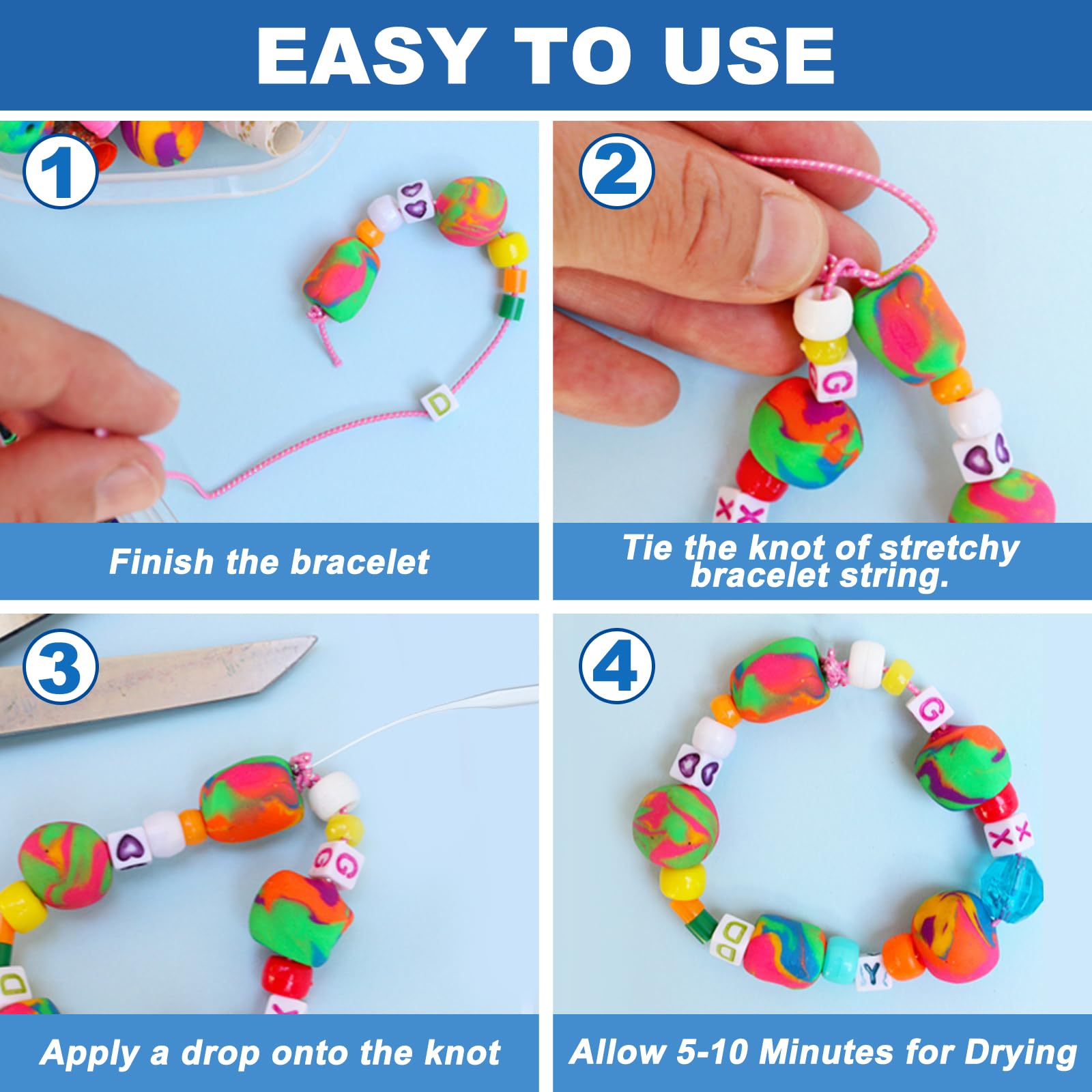 EASY TO USE

1

Finish the bracelet

2

Tie the knot of stretchy bracelet string.

3

Apply a drop onto the knot

4

Allow 5-10 Minutes for Drying