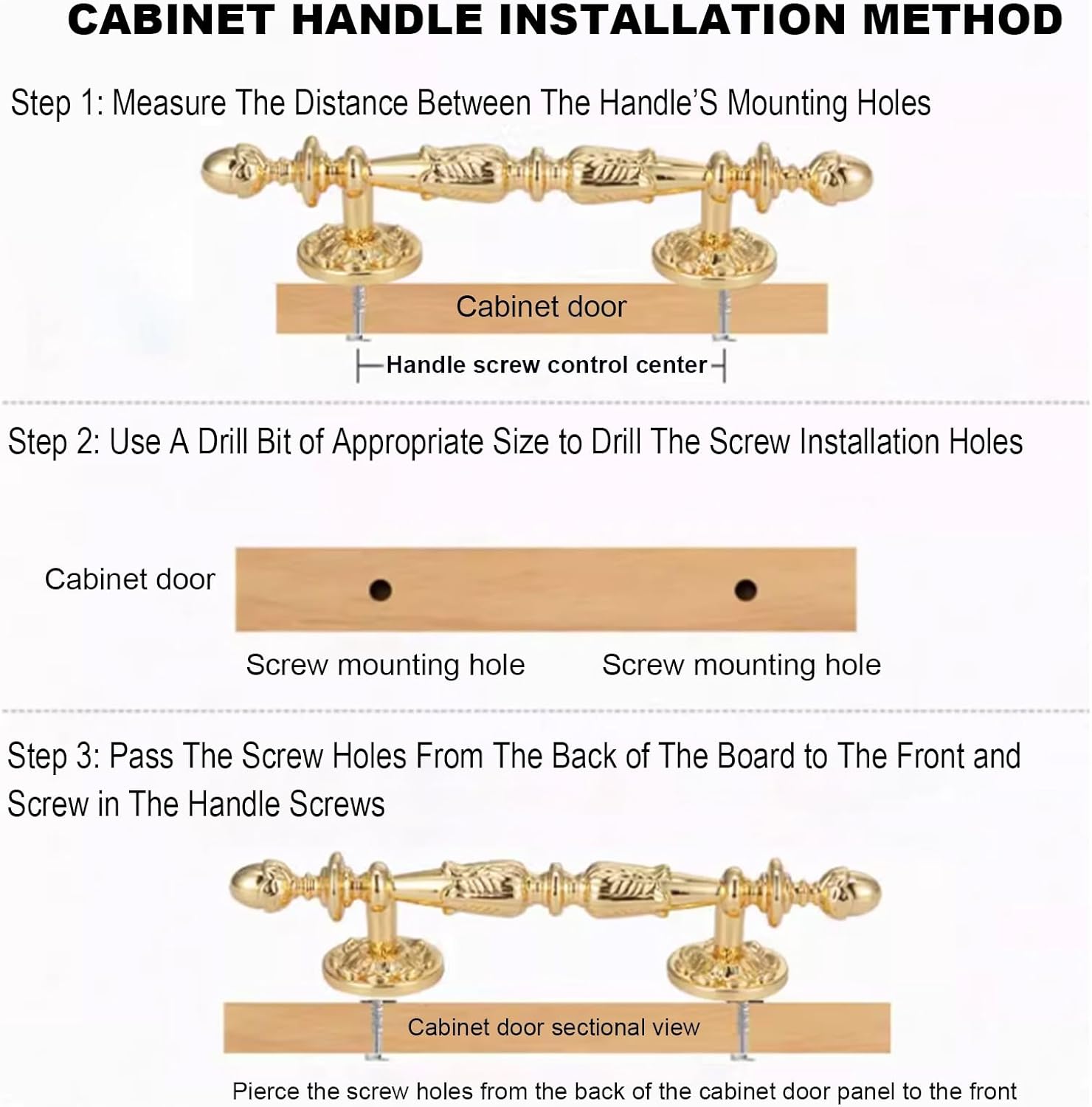 CABINET HANDLE INSTALLATION METHOD

Step 1: Measure The Distance Between The Handle'S Mounting Holes

Cabinet door

Handle screw control center

Step 2: Use A Drill Bit of Appropriate Size to Drill The Screw Installation Holes

Cabinet door

Screw mounting hole

Screw mounting hole

Step 3: Pass The Screw Holes From The Back of The Board to The Front and Screw in The Handle Screws

Cabinet door sectional view

Pierce the screw holes from the back of the cabinet door panel to the front