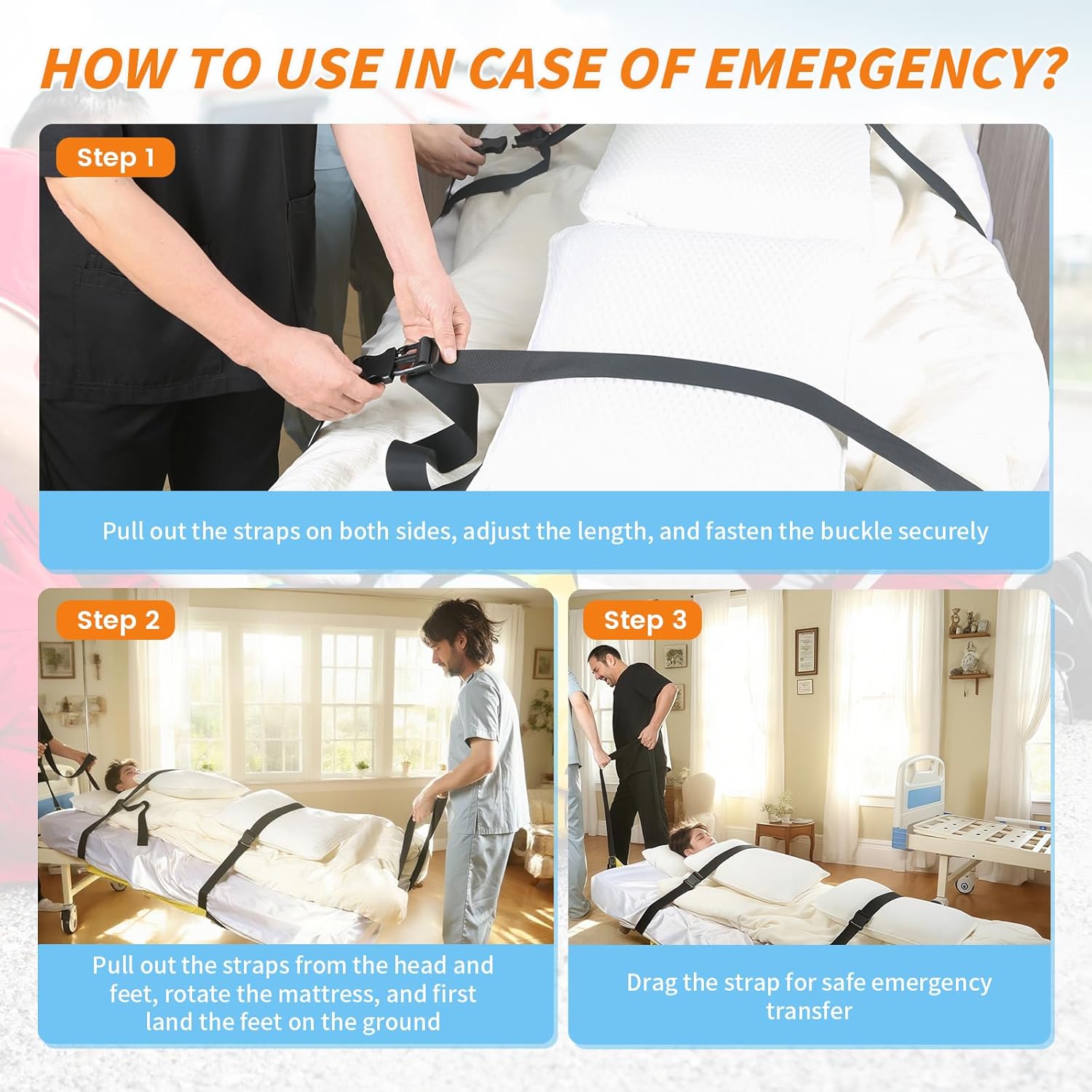 HOW TO USE IN CASE OF EMERGENCY?

Step 1

Pull out the straps on both sides, adjust the length, and fasten the buckle securely

Step 2

Pull out the straps from the head and feet, rotate the mattress, and first land the feet on the ground

Step 3

Drag the strap for safe emergency transfer