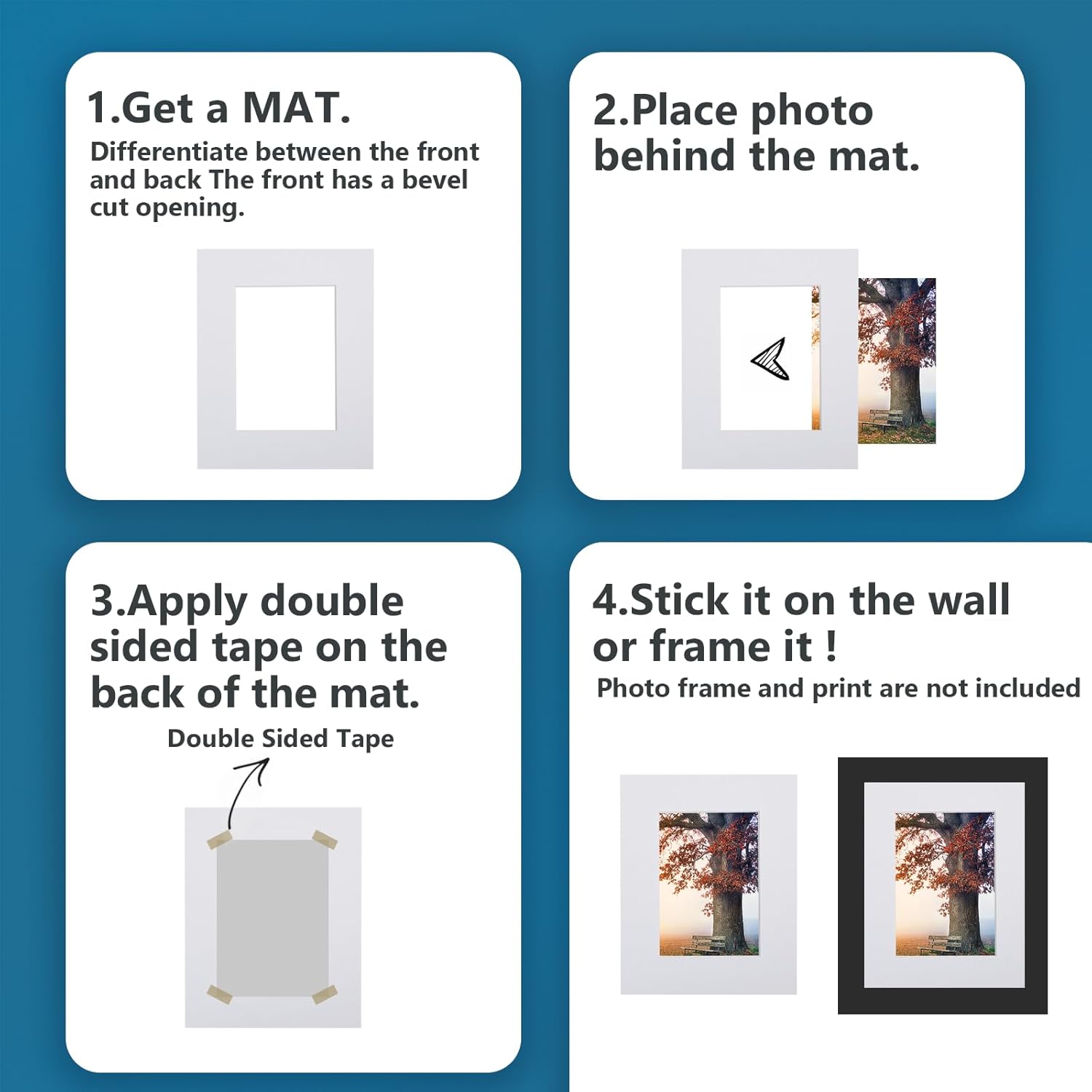 1.Get a MAT.

Differentiate between the front and back The front has a bevel cut opening.

2.Place photo behind the mat.

3.Apply double sided tape on the back of the mat.

Double Sided Tape

4.Stick it on the wall or frame it !

Photo frame and print are not included