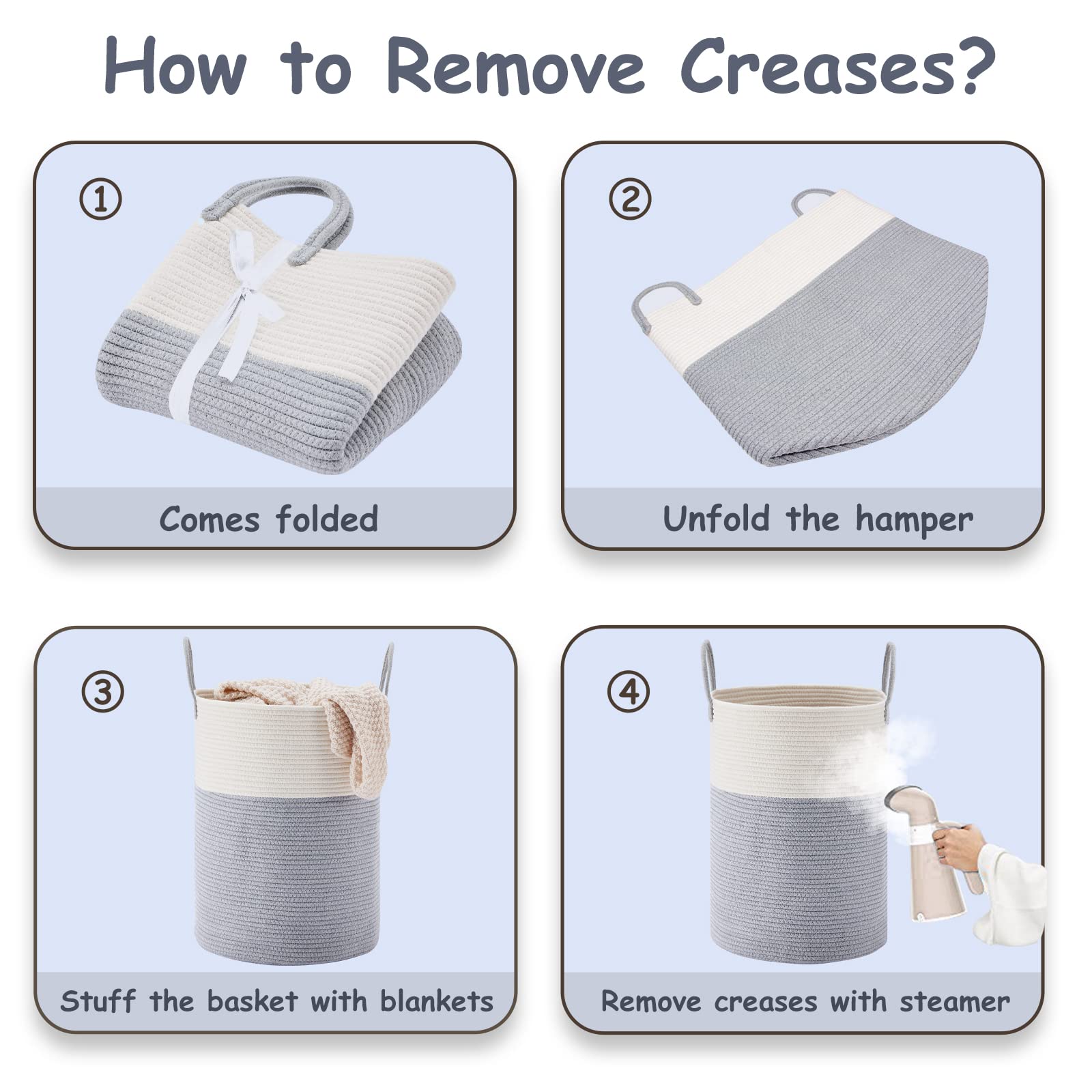 How to Remove Creases?

①

Comes folded

②

Unfold the hamper

③

Stuff the basket with blankets

④

Remove creases with steamer