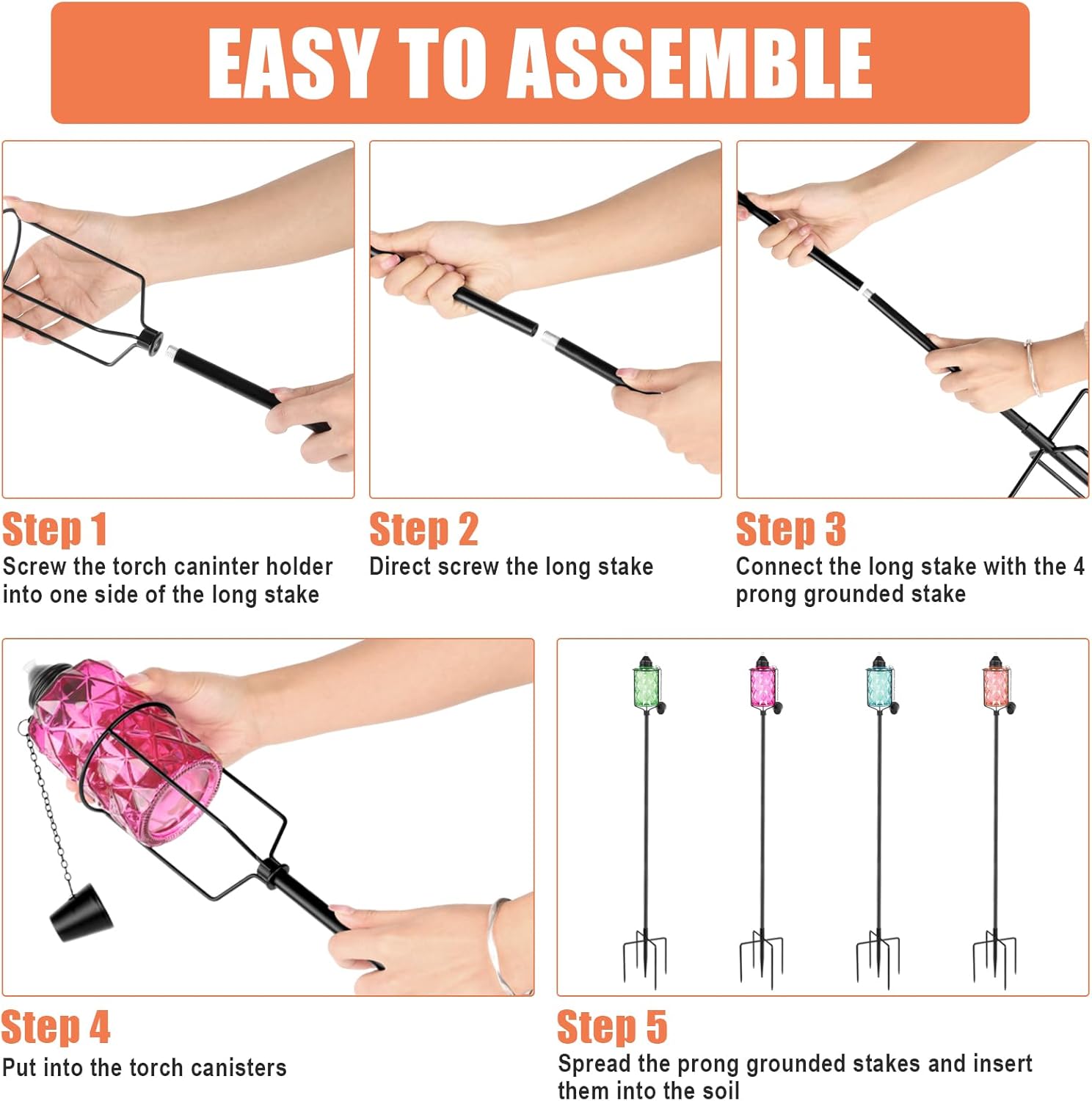 EASY TO ASSEMBLE

Step 1
Screw the torch caninter holder into one side of the long stake

Step 2
Direct screw the long stake

Step 3
Connect the long stake with the 4 prong grounded stake

Step 4
Put into the torch canisters

Step 5
Spread the prong grounded stakes and insert them into the soil