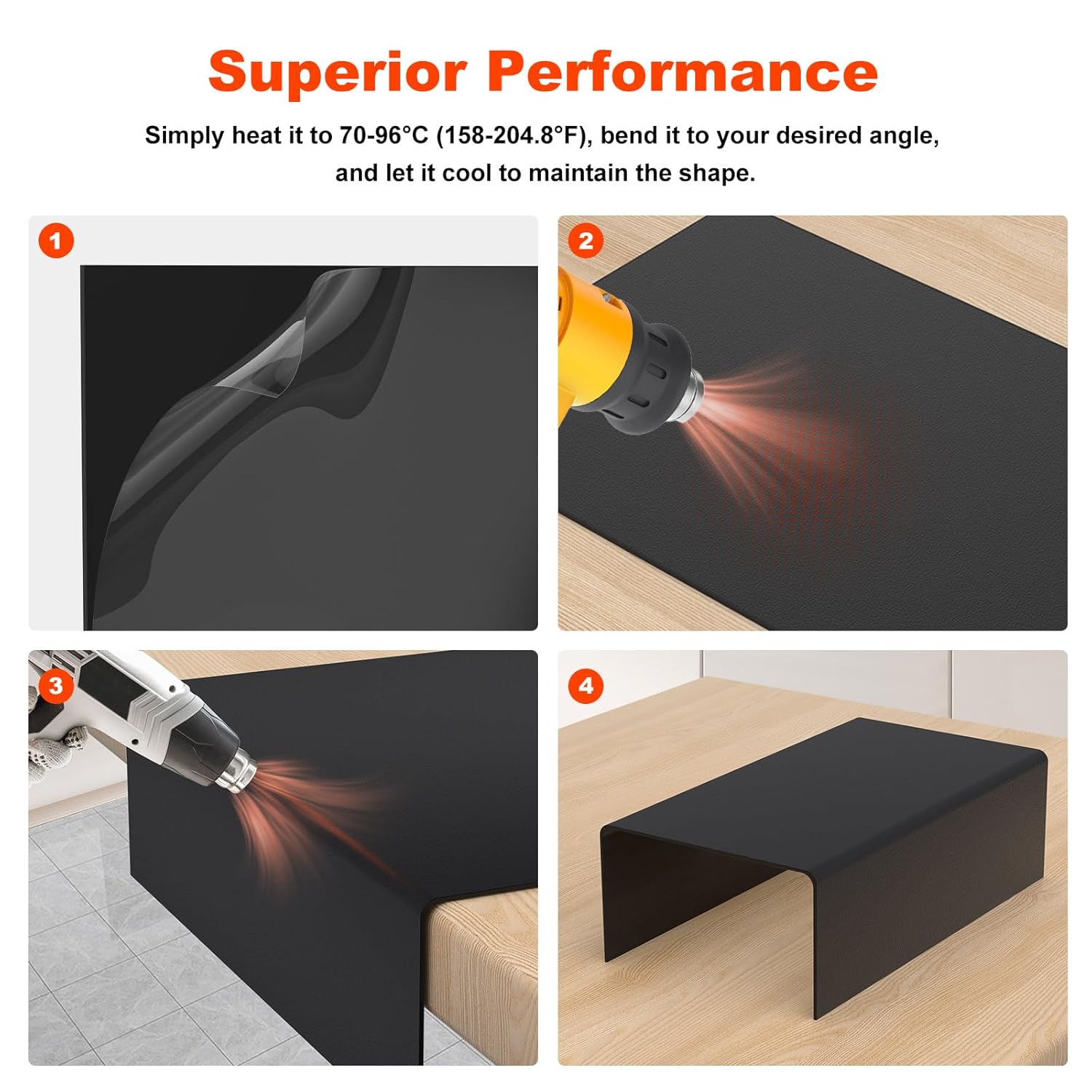 Superior Performance

Simply heat it to 70-96°C (158-204.8°F), bend it to your desired angle, and let it cool to maintain the shape.

1

2

3

4