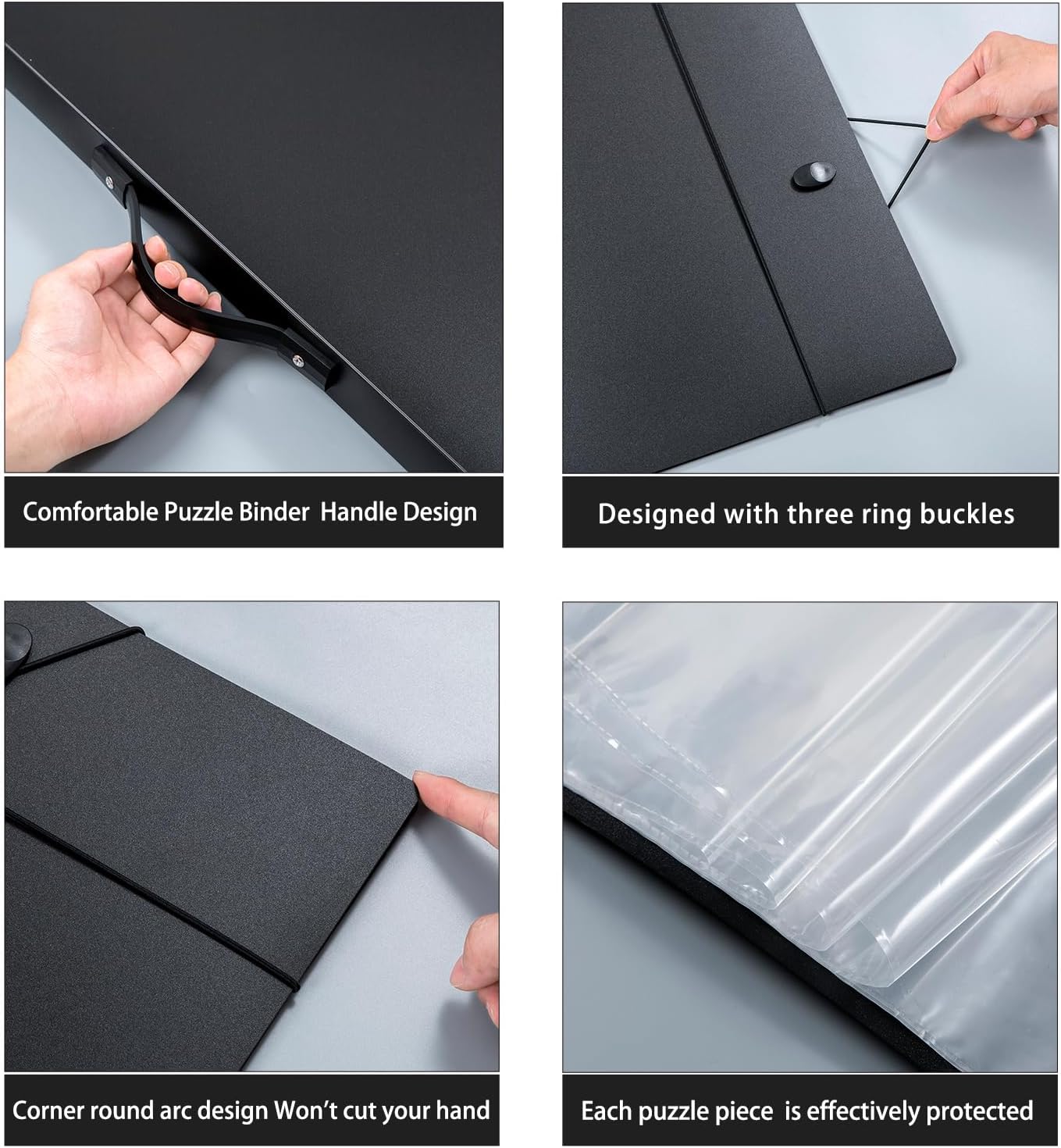 Comfortable Puzzle Binder Handle Design

Designed with three ring buckles

Corner round arc design Won't cut your hand

Each puzzle piece is effectively protected