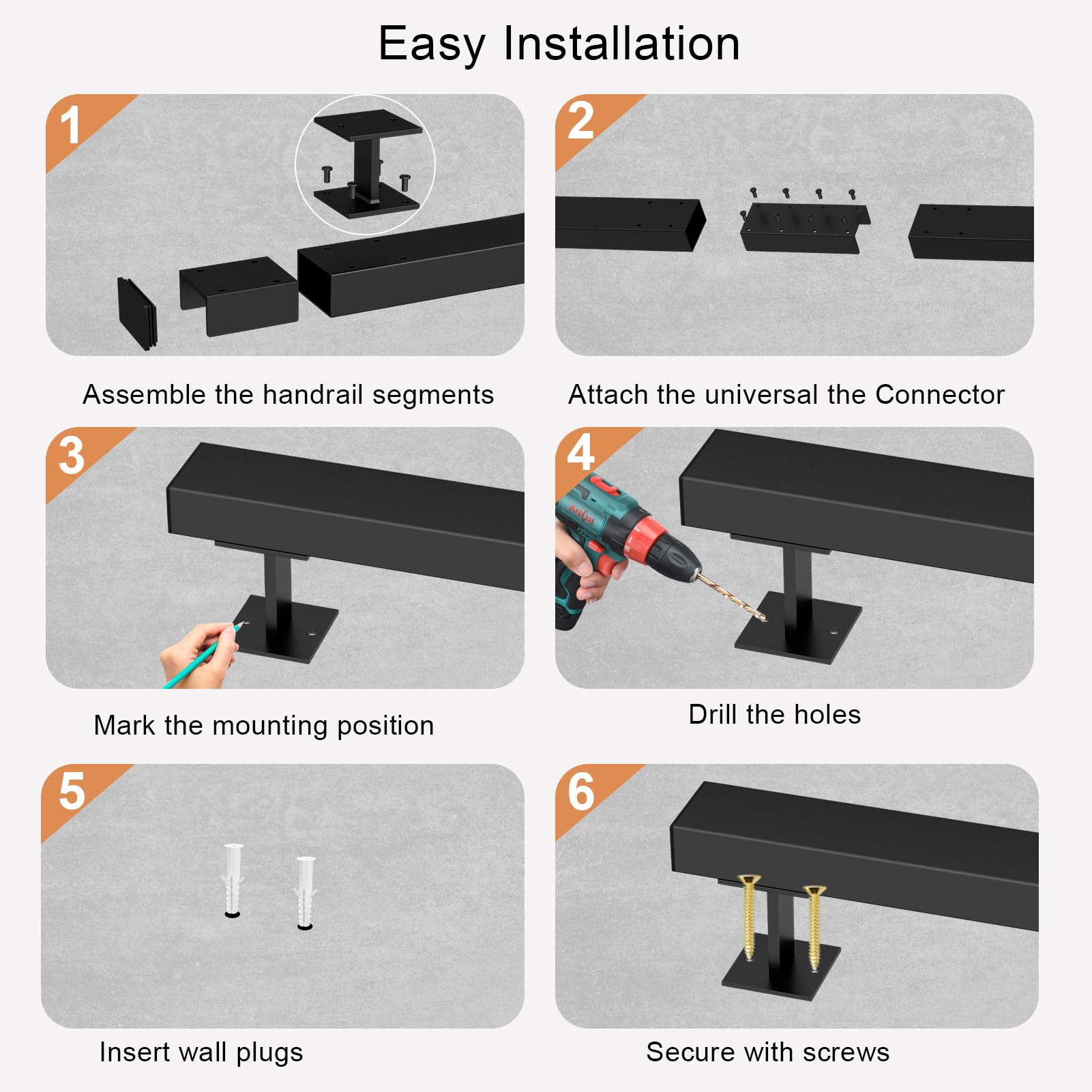 Easy Installation

1

Assemble the handrail segments

2

Attach the universal the Connector

3

Mark the mounting position

4

Drill the holes

5

Insert wall plugs

6

Secure with screws