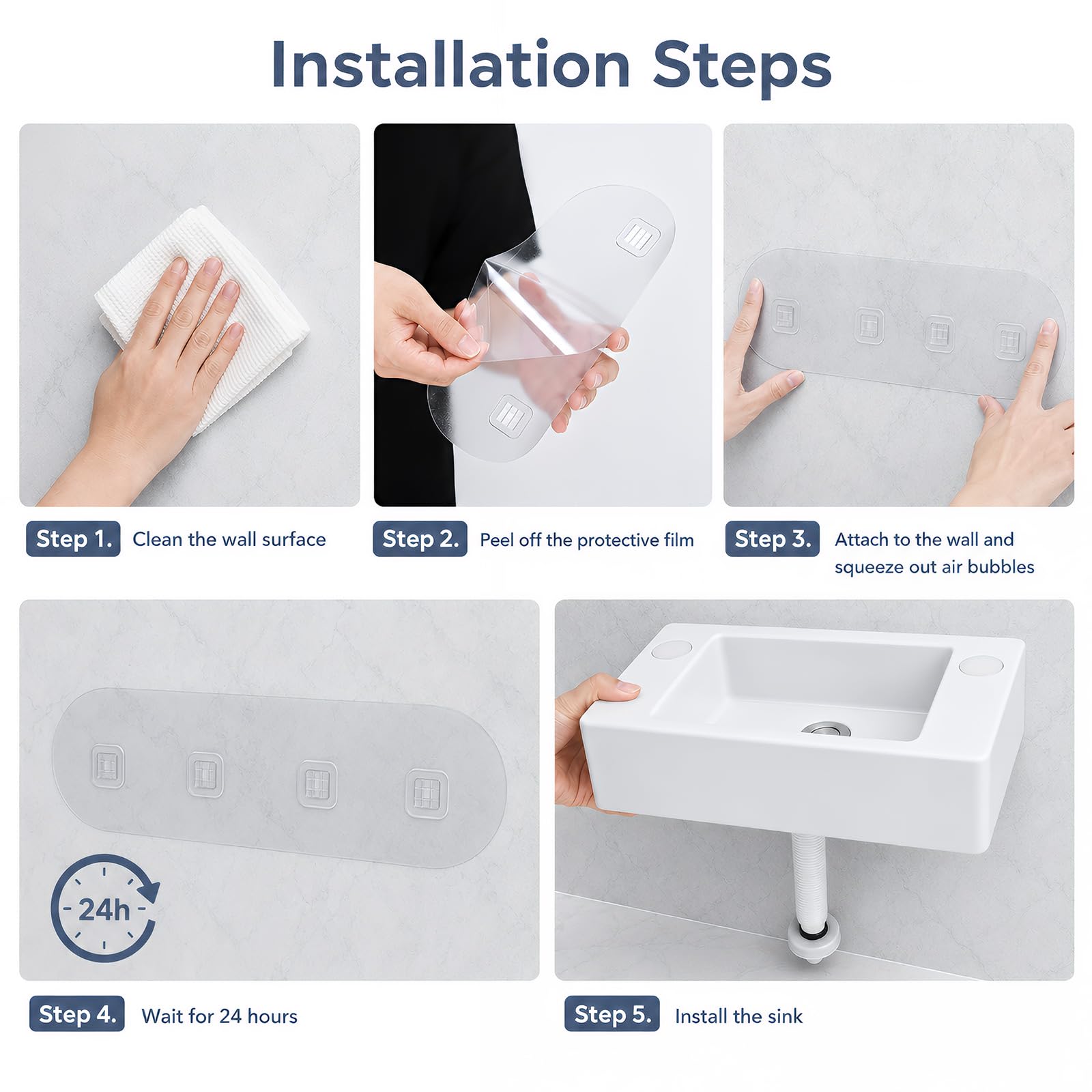 Installation Steps

Step 1. Clean the wall surface

Step 2. Peel off the protective film

Step 3. Attach to the wall and squeeze out air bubbles

24h

Step 4. Wait for 24 hours

Step 5. Install the sink