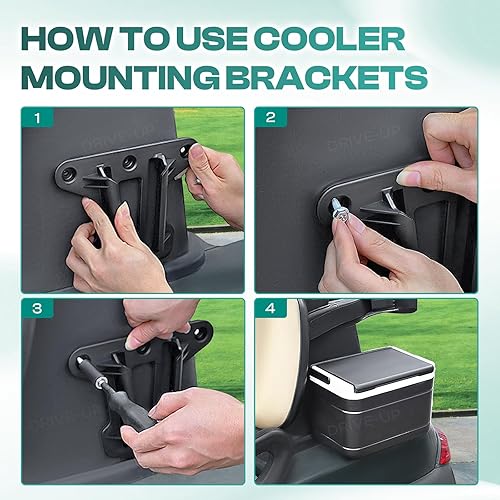 HOW TO USE COOLER MOUNTING BRACKETS

1

DRIVE-UP

2

DRIVE-UP

3

DRIVE-UP

4

DRIVE-UP