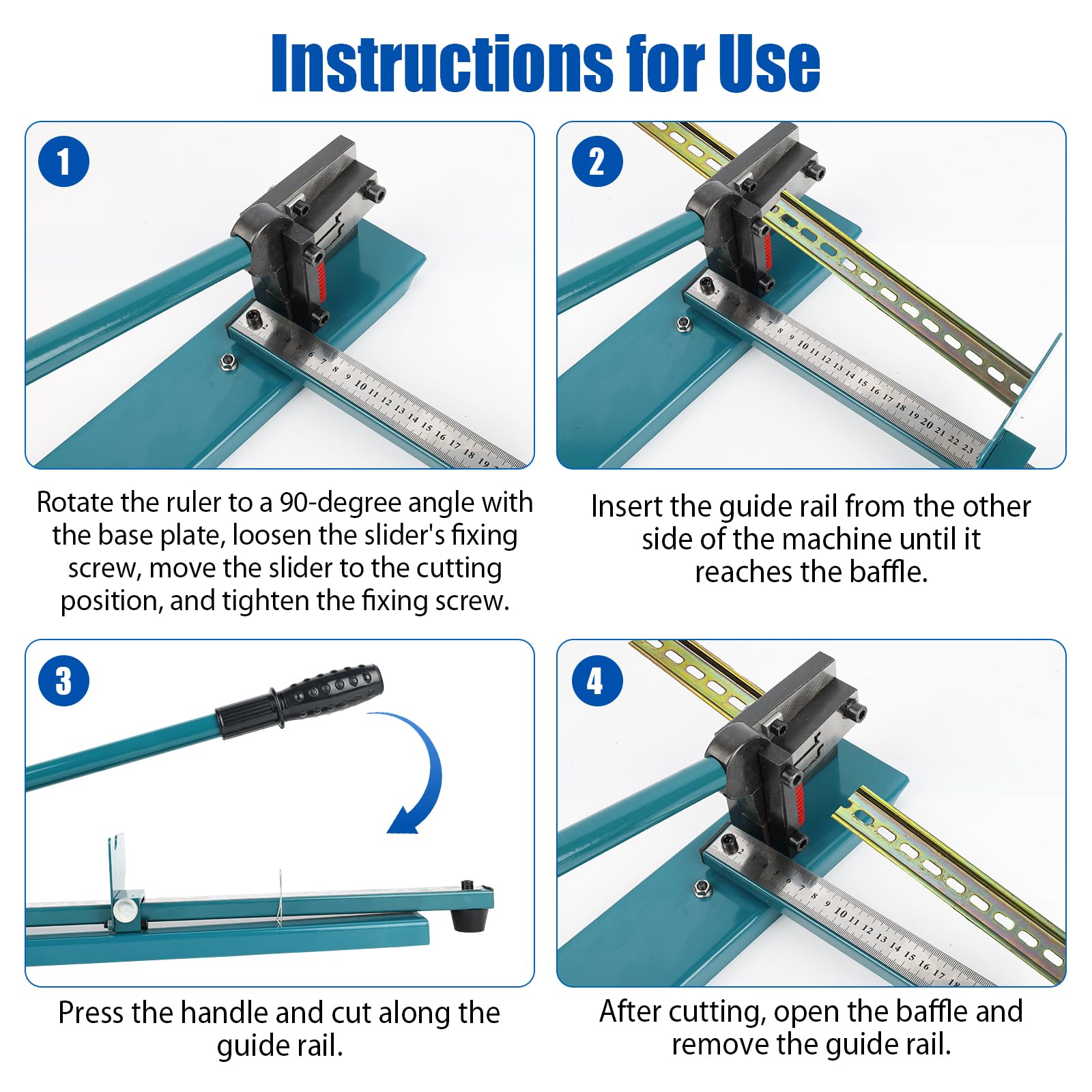 Instructions for Use

1

Rotate the ruler to a 90-degree angle with the base plate, loosen the slider's fixing screw, move the slider to the cutting position, and tighten the fixing screw.

2

Insert the guide rail from the other side of the machine until it reaches the baffle.

3

Press the handle and cut along the guide rail.

4

After cutting, open the baffle and remove the guide rail.