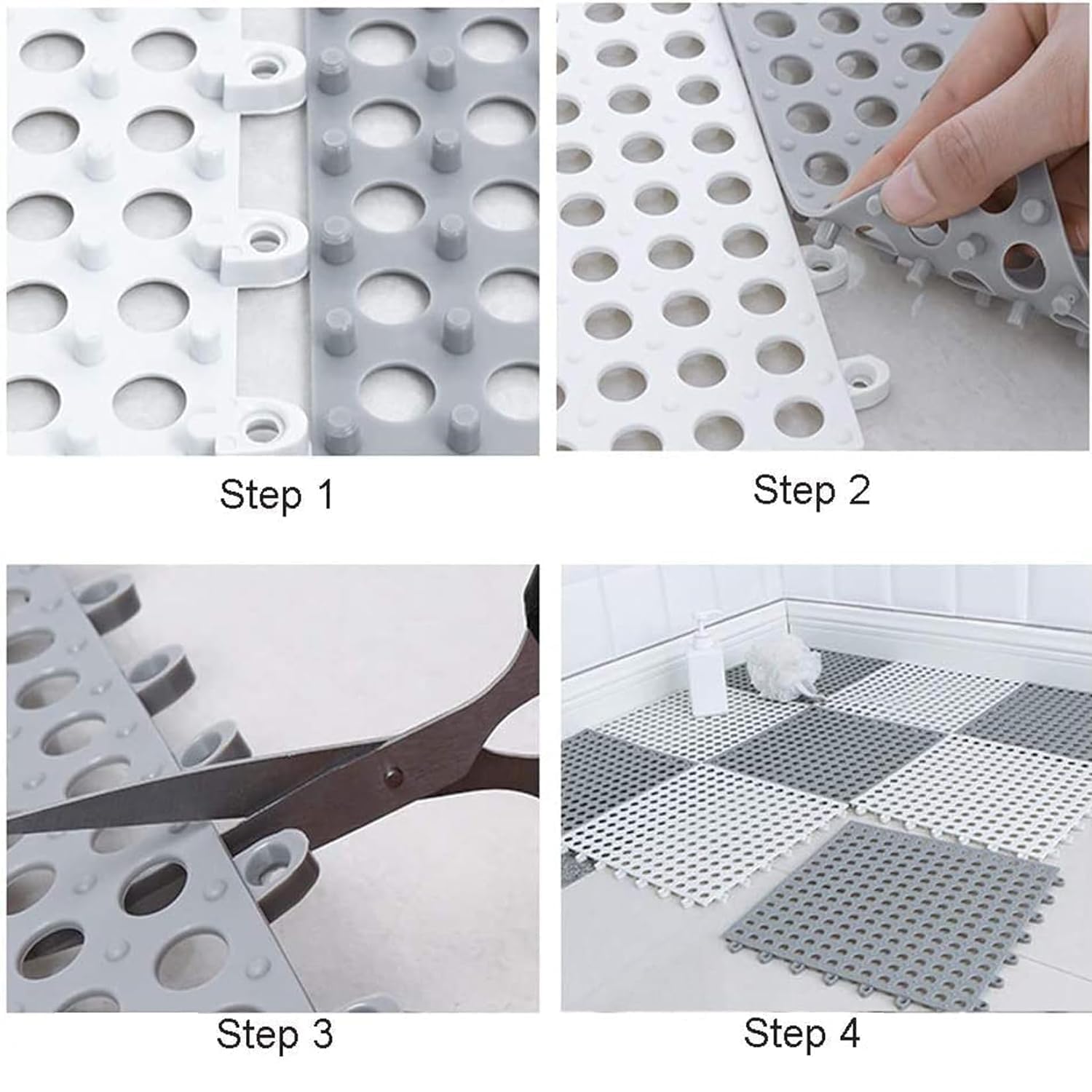 Step 1

Step 2

Step 3

Step 4