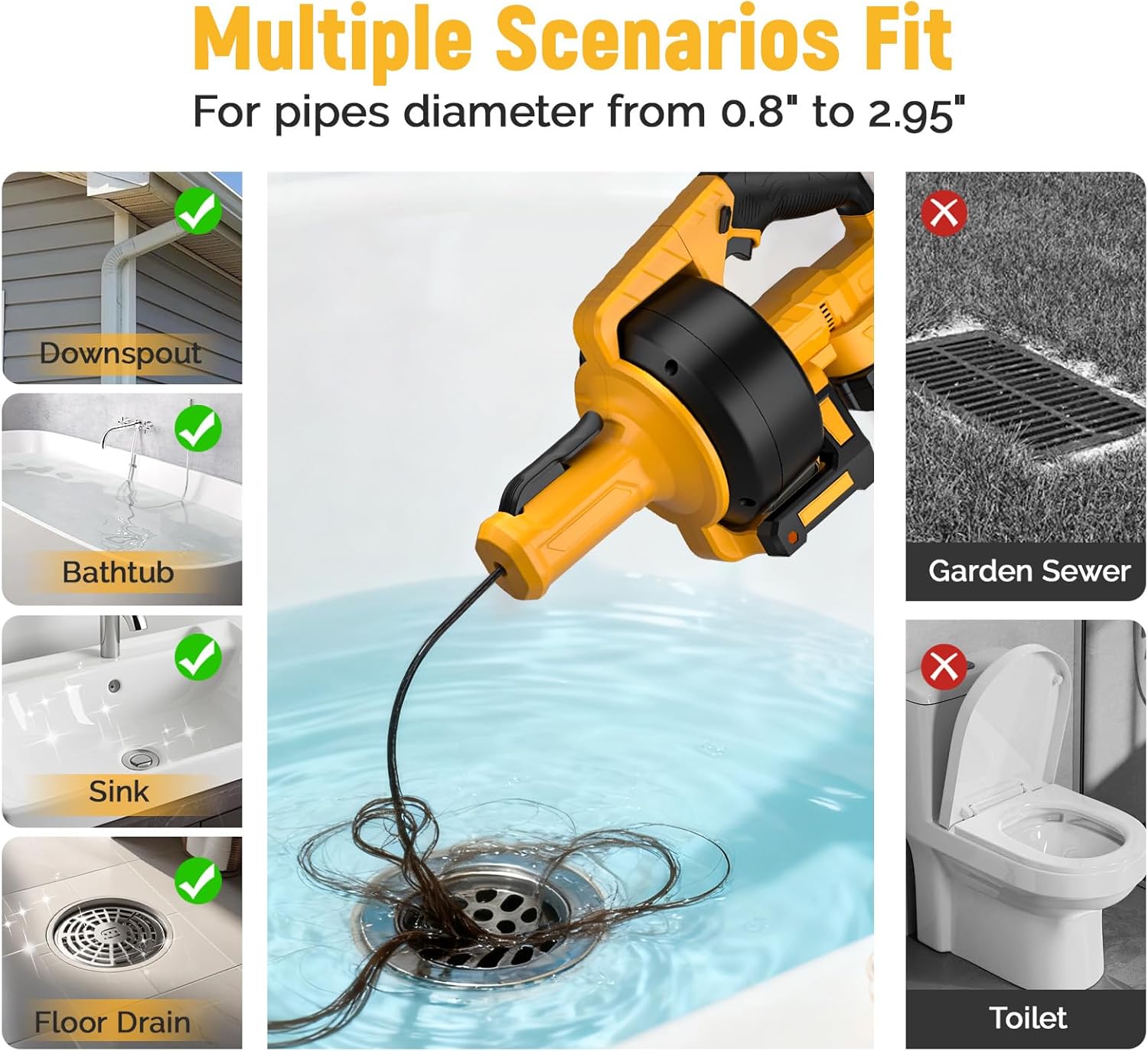 Multiple Scenarios Fit

For pipes diameter from 0.8" to 2.95"

Downspout

Bathtub

Sink

Floor Drain

Garden Sewer

Toilet