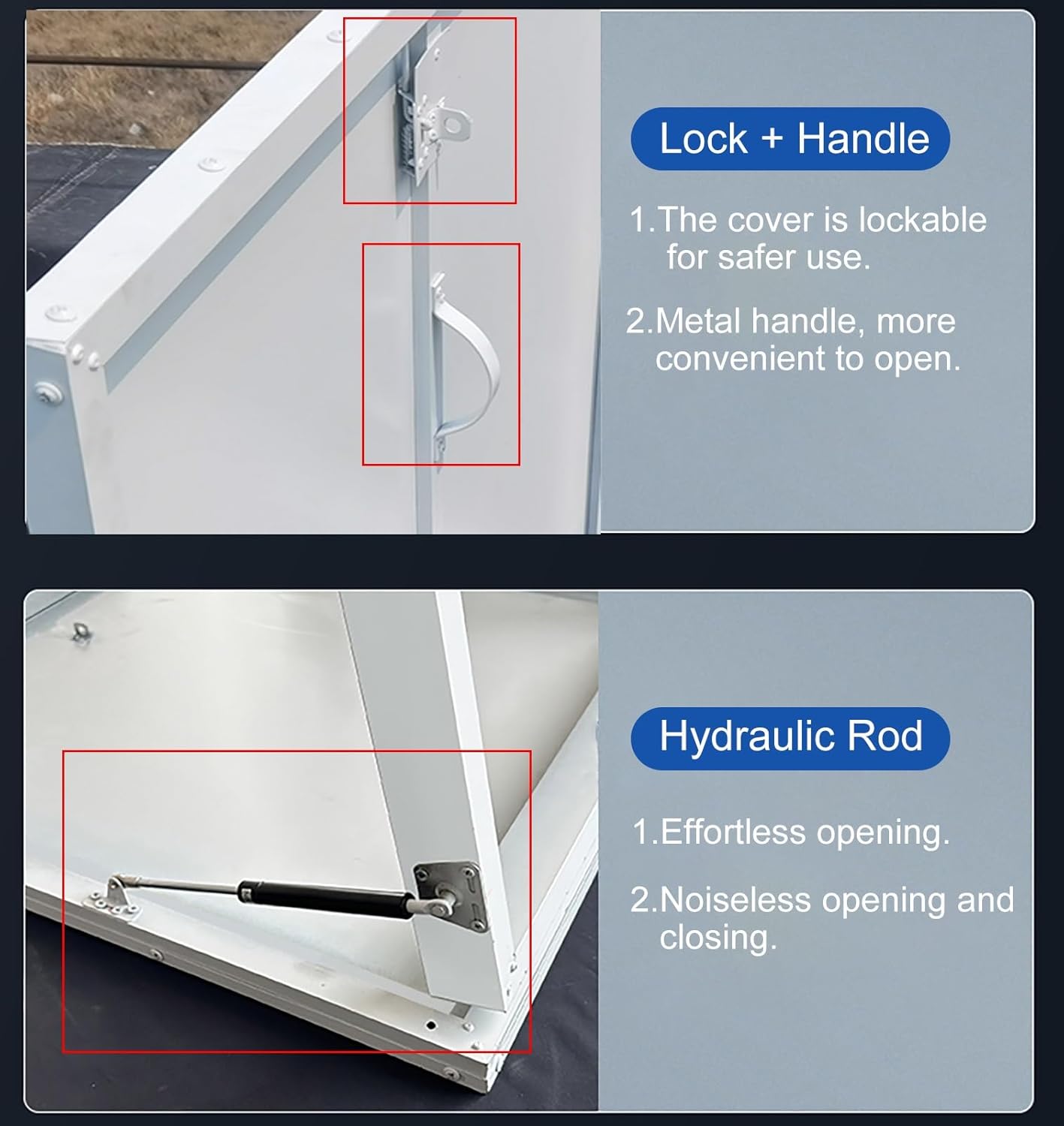 Lock + Handle

1.The cover is lockable for safer use.

2.Metal handle, more convenient to open.

Hydraulic Rod

1.Effortless opening.

2.Noiseless opening and closing.