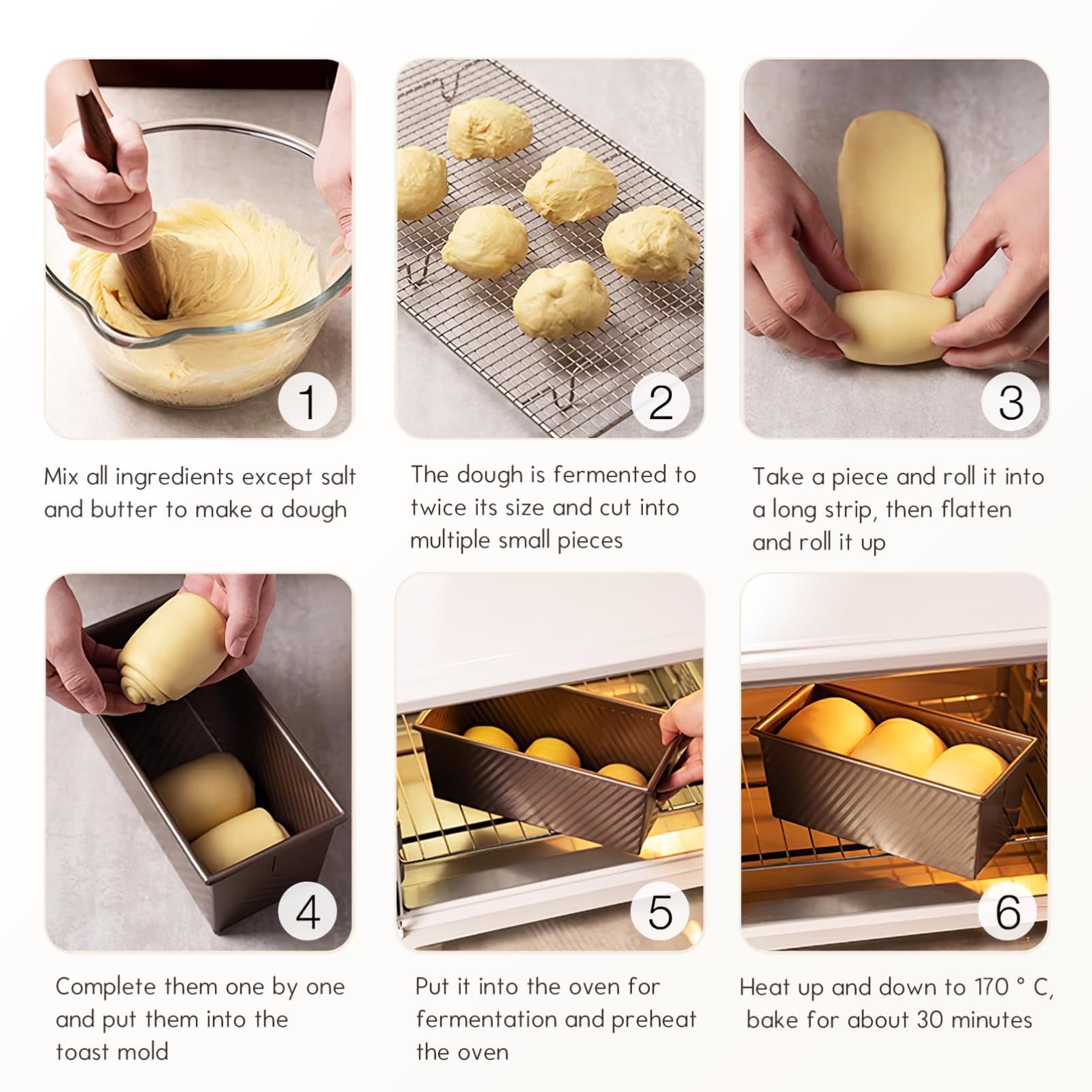 1

Mix all ingredients except salt and butter to make a dough

2

The dough is fermented to twice its size and cut into multiple small pieces

3

Take a piece and roll it into a long strip, then flatten and roll it up

4

Complete them one by one and put them into the toast mold

5

Put it into the oven for fermentation and preheat the oven

6

Heat up and down to 170 ° C, bake for about 30 minutes