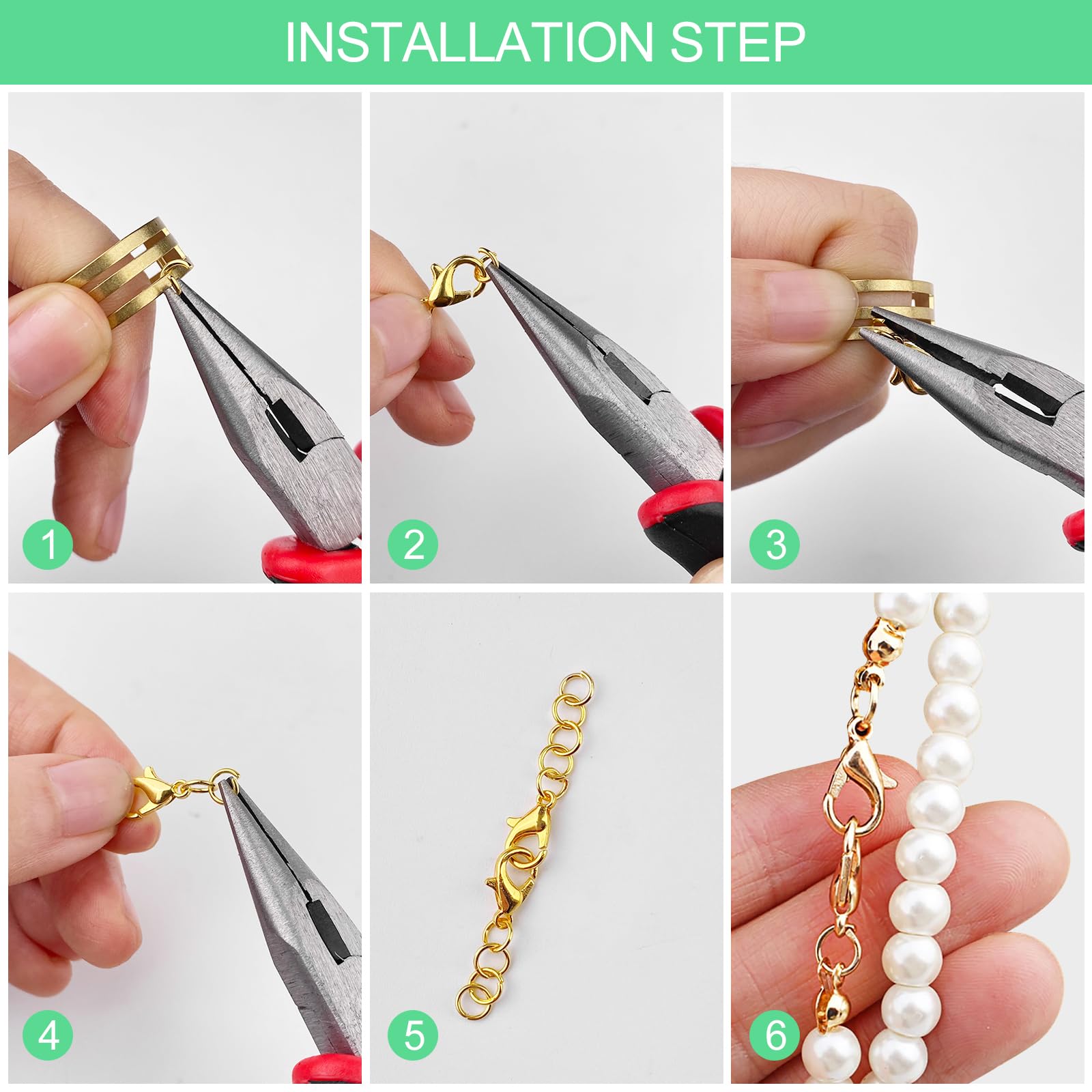 INSTALLATION STEP

1

2

3

4

5

6