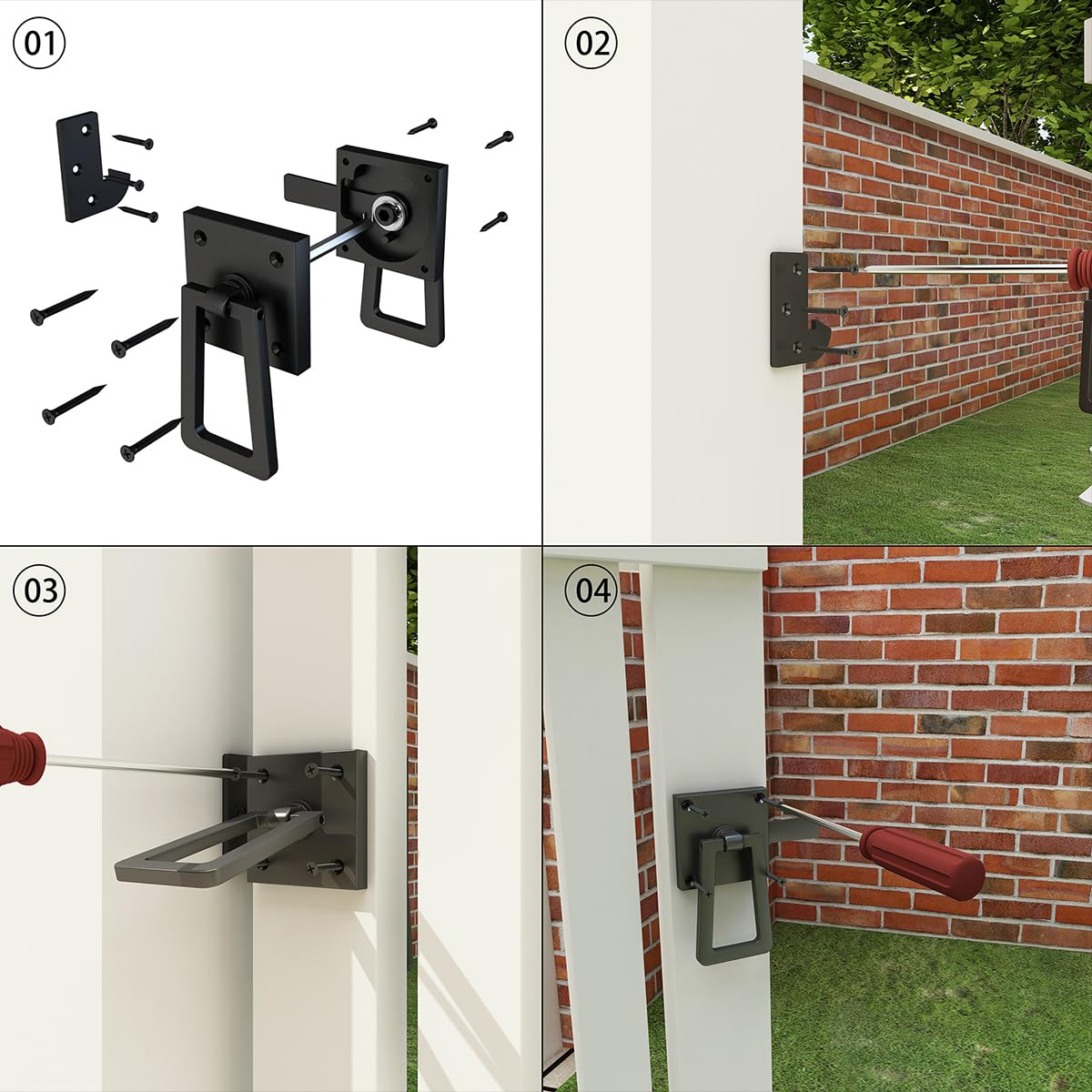 01

02

03

04