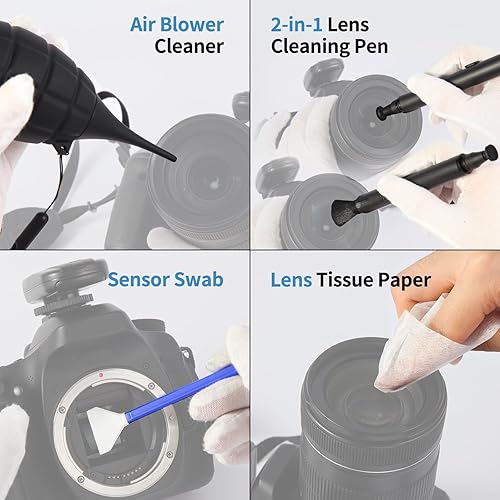 Air Blower Cleaner

2-in-1 Lens Cleaning Pen

Sensor Swab

Lens Tissue Paper