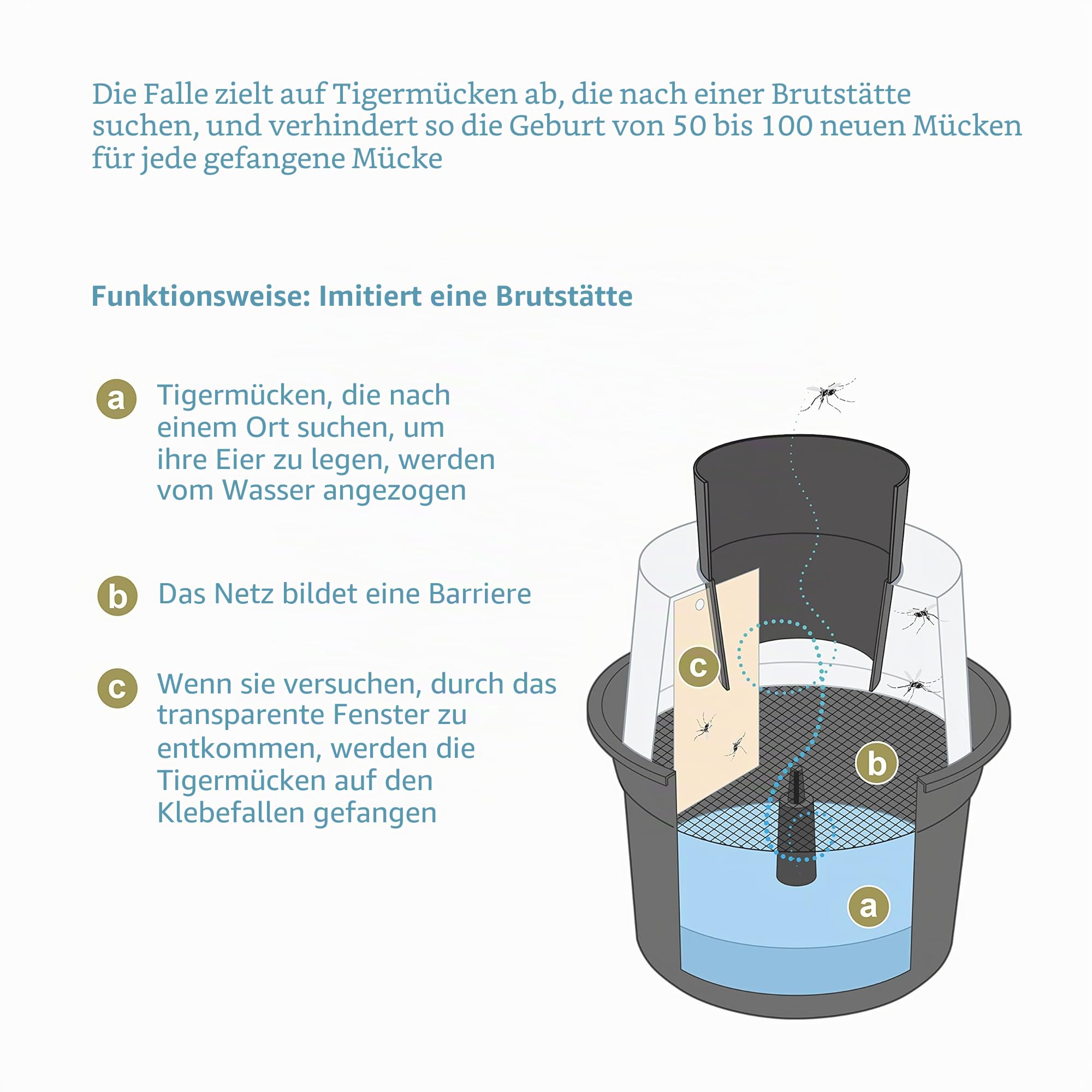 Die Falle zielt auf Tigermücken ab, die nach einer Brutstätte suchen, und verhindert so die Geburt von 50 bis 100 neuen Mücken für jede gefangene Mücke

Funktionsweise: Imitiert eine Brutstätte

a Tigermücken, die nach einem Ort suchen, um ihre Eier zu legen, werden vom Wasser angezogen

b Das Netz bildet eine Barriere

c Wenn sie versuchen, durch das transparente Fenster zu entkommen, werden die Tigermücken auf den Klebefallen gefangen

c

b

a