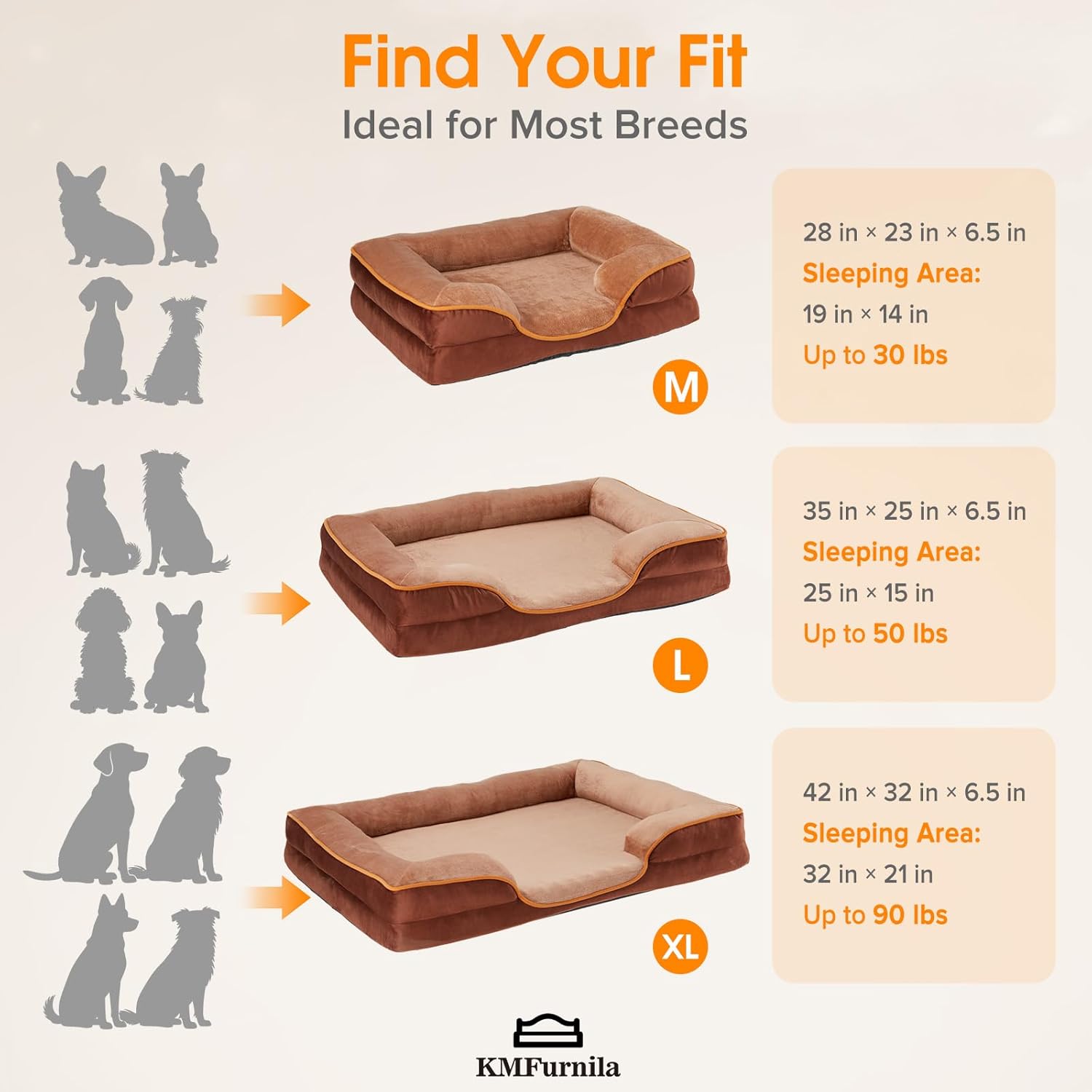 Find Your Fit

Ideal for Most Breeds

M

28 in × 23 in × 6.5 in
Sleeping Area:
19 in × 14 in
Up to 30 lbs

L

35 in × 25 in × 6.5 in
Sleeping Area:
25 in × 15 in
Up to 50 lbs

XL

42 in × 32 in × 6.5 in
Sleeping Area:
32 in × 21 in
Up to 90 lbs

KMFurnila