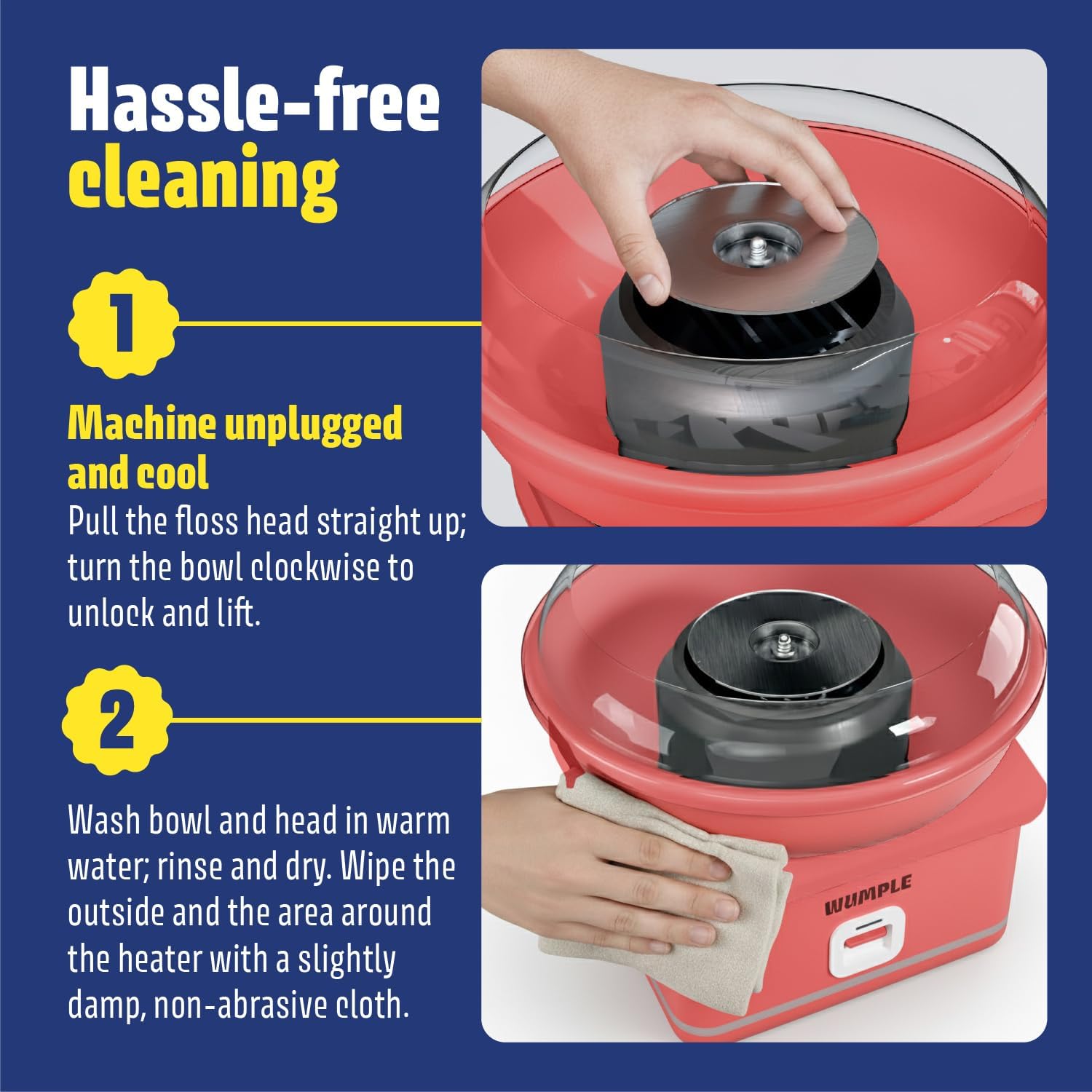 Hassle-free cleaning

1

Machine unplugged and cool
Pull the floss head straight up; turn the bowl clockwise to unlock and lift.

2

Wash bowl and head in warm water; rinse and dry. Wipe the outside and the area around the heater with a slightly damp, non-abrasive cloth.

WUMPLE