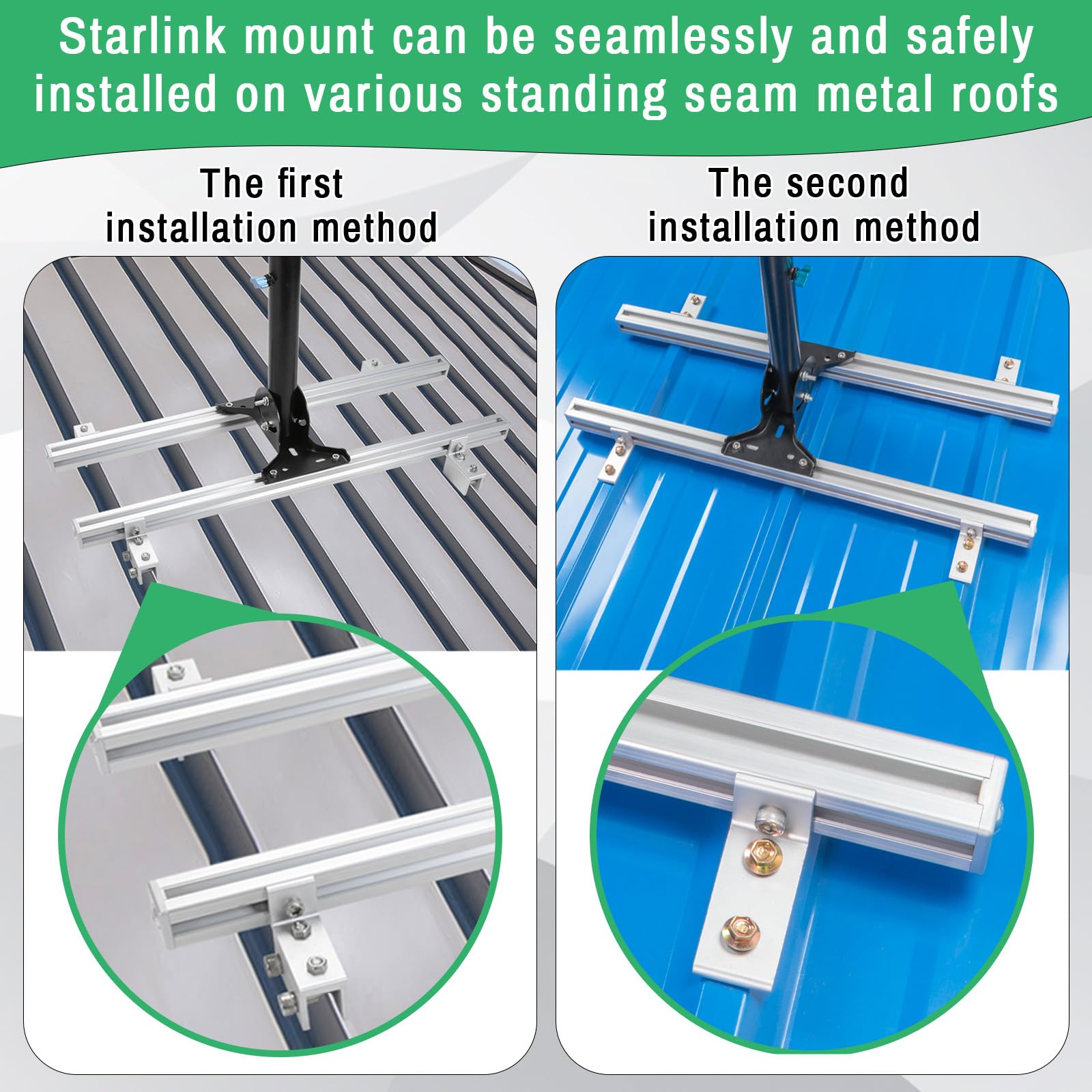 Starlink mount can be seamlessly and safely installed on various standing seam metal roofs

The first installation method

The second installation method