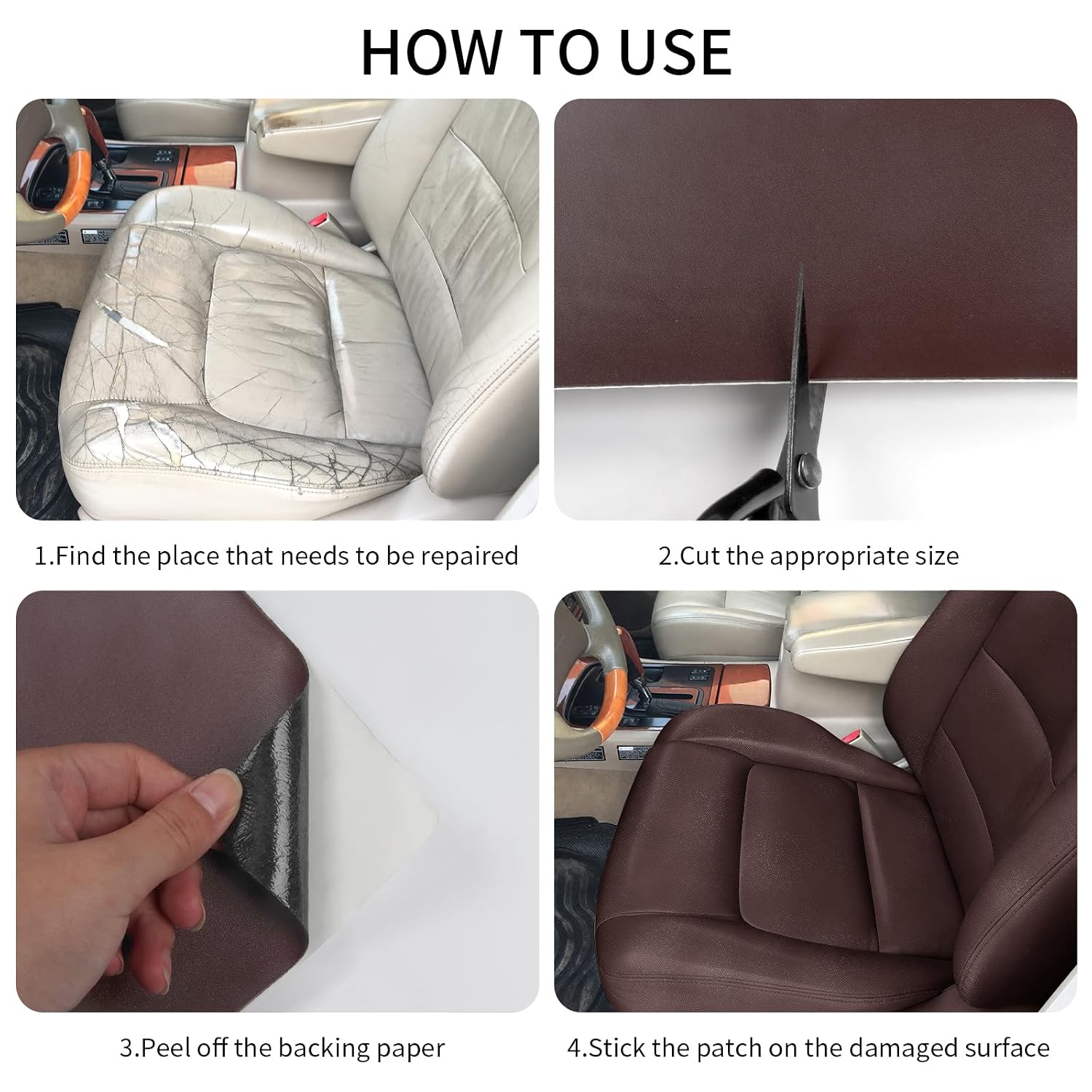 HOW TO USE

1.Find the place that needs to be repaired

2.Cut the appropriate size

3.Peel off the backing paper

4.Stick the patch on the damaged surface