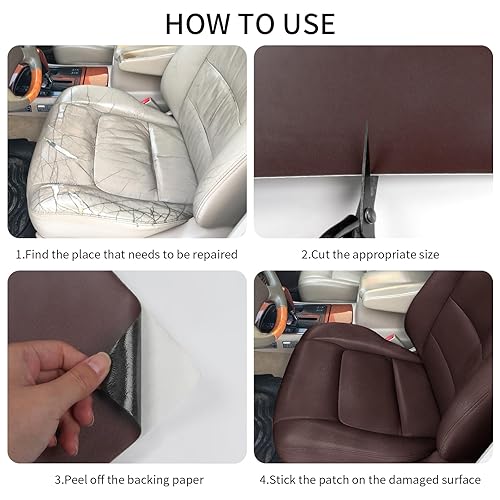 HOW TO USE

1.Find the place that needs to be repaired

2.Cut the appropriate size

3.Peel off the backing paper

4.Stick the patch on the damaged surface