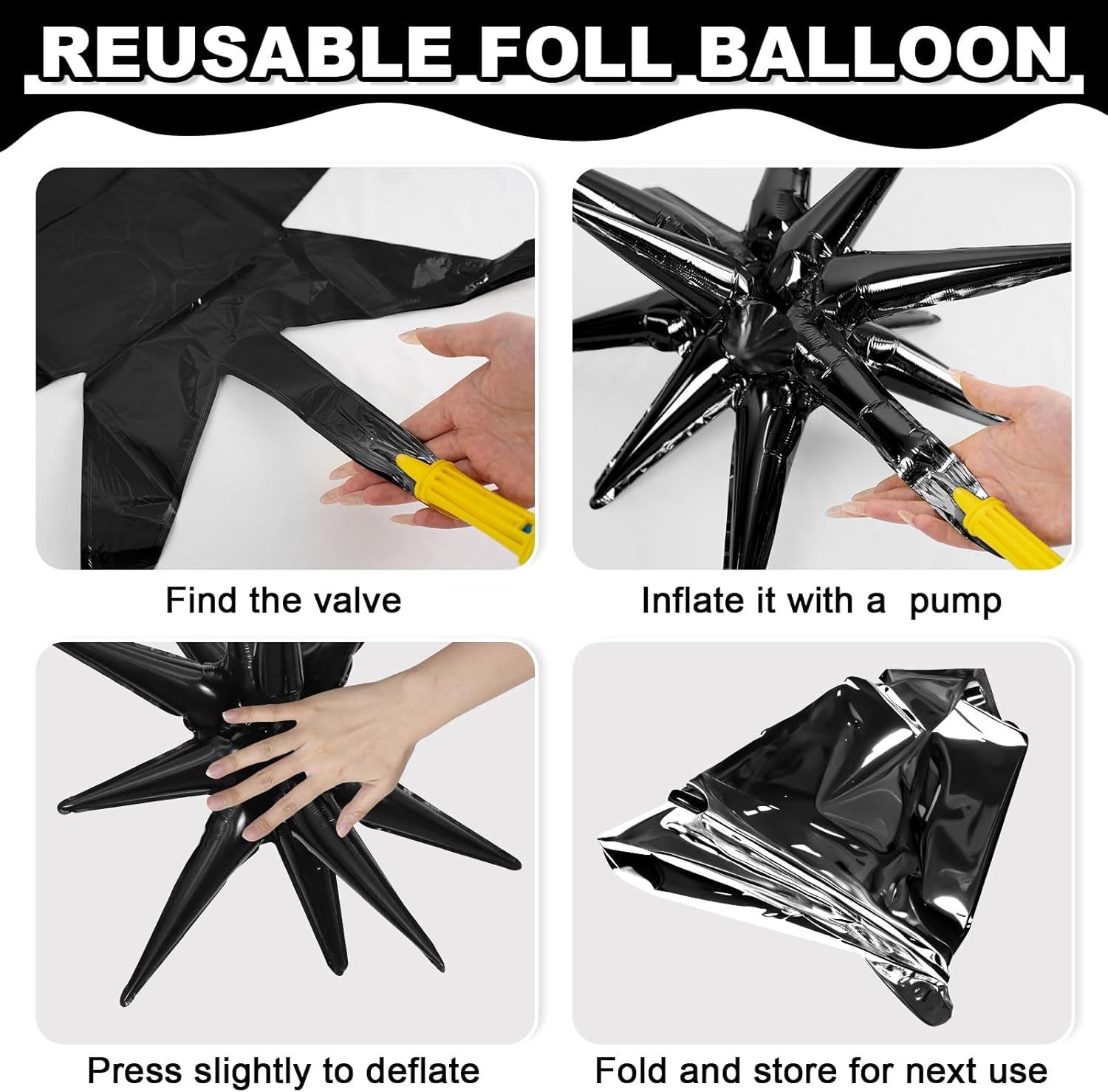 REUSABLE FOLL BALLOON

Find the valve

Inflate it with a  pump

Press slightly to deflate

Fold and store for next use