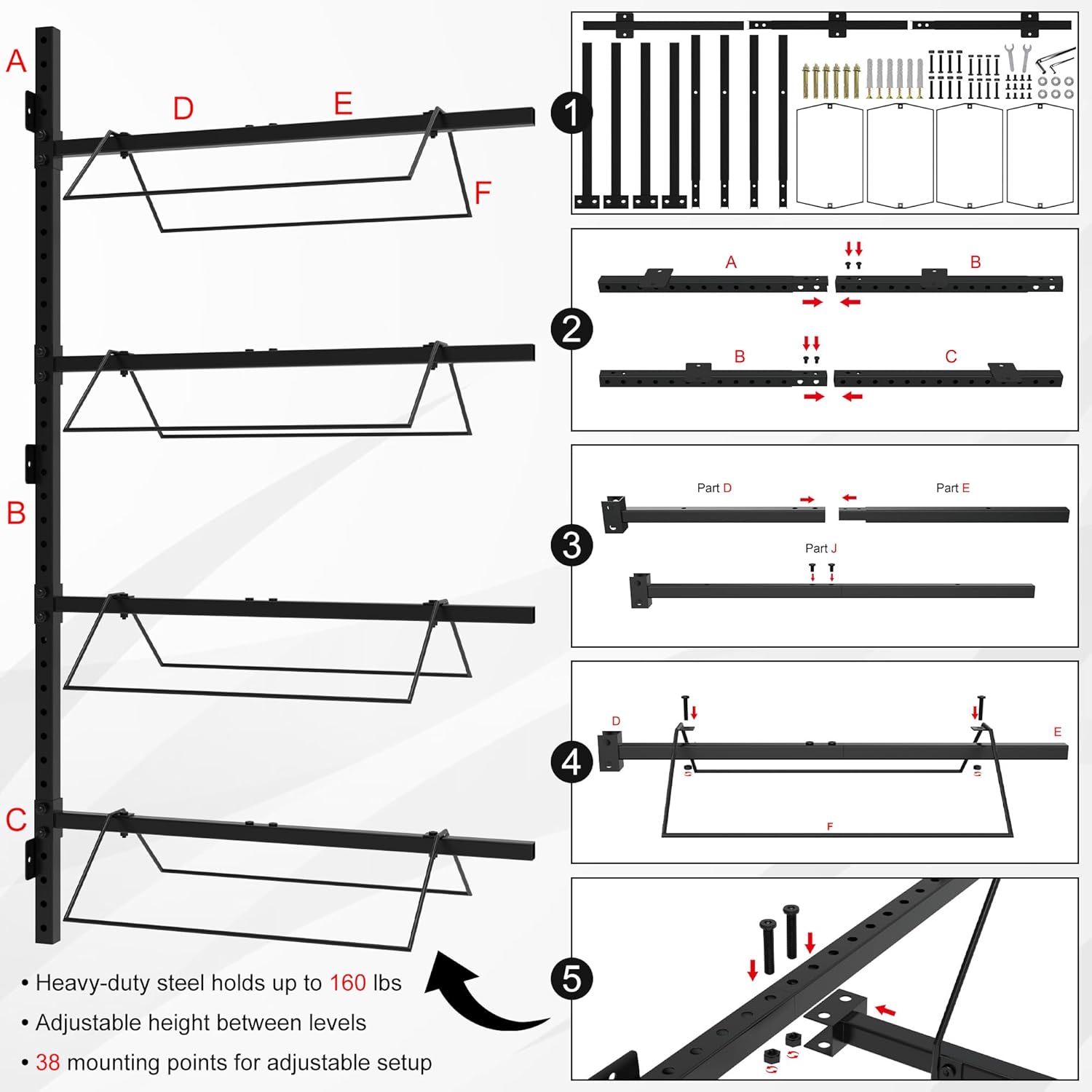 A
D
E
F
B
C

• Heavy-duty steel holds up to 160 lbs
• Adjustable height between levels
• 38 mounting points for adjustable setup

1

2
A
B
B
C

3
Part D
Part E
Part J

4
D
E
F

5