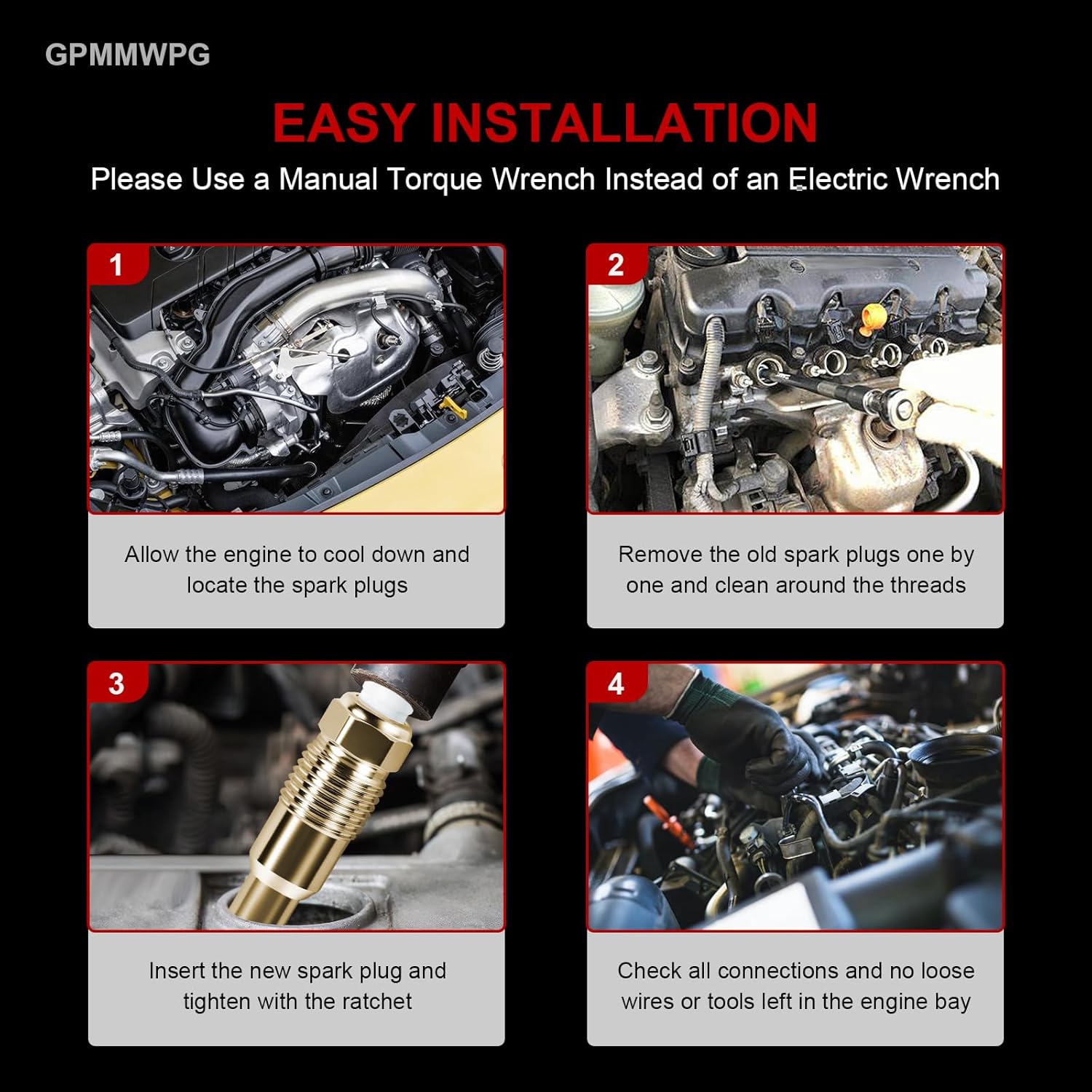 GPMMWPG

EASY INSTALLATION

Please Use a Manual Torque Wrench Instead of an Electric Wrench

1

Allow the engine to cool down and locate the spark plugs

2

Remove the old spark plugs one by one and clean around the threads

3

Insert the new spark plug and tighten with the ratchet

4

Check all connections and no loose wires or tools left in the engine bay