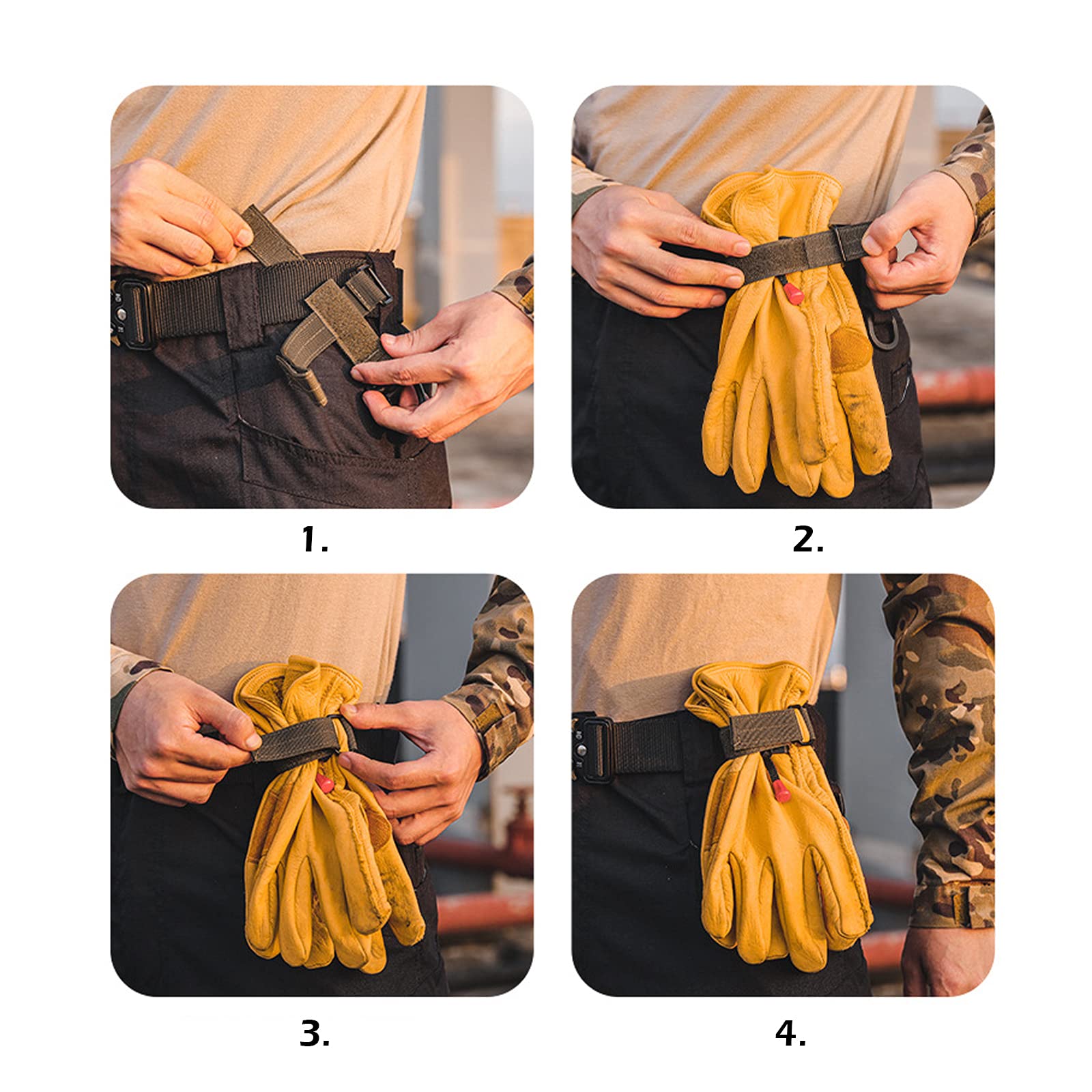 1.

2.

3.

4.