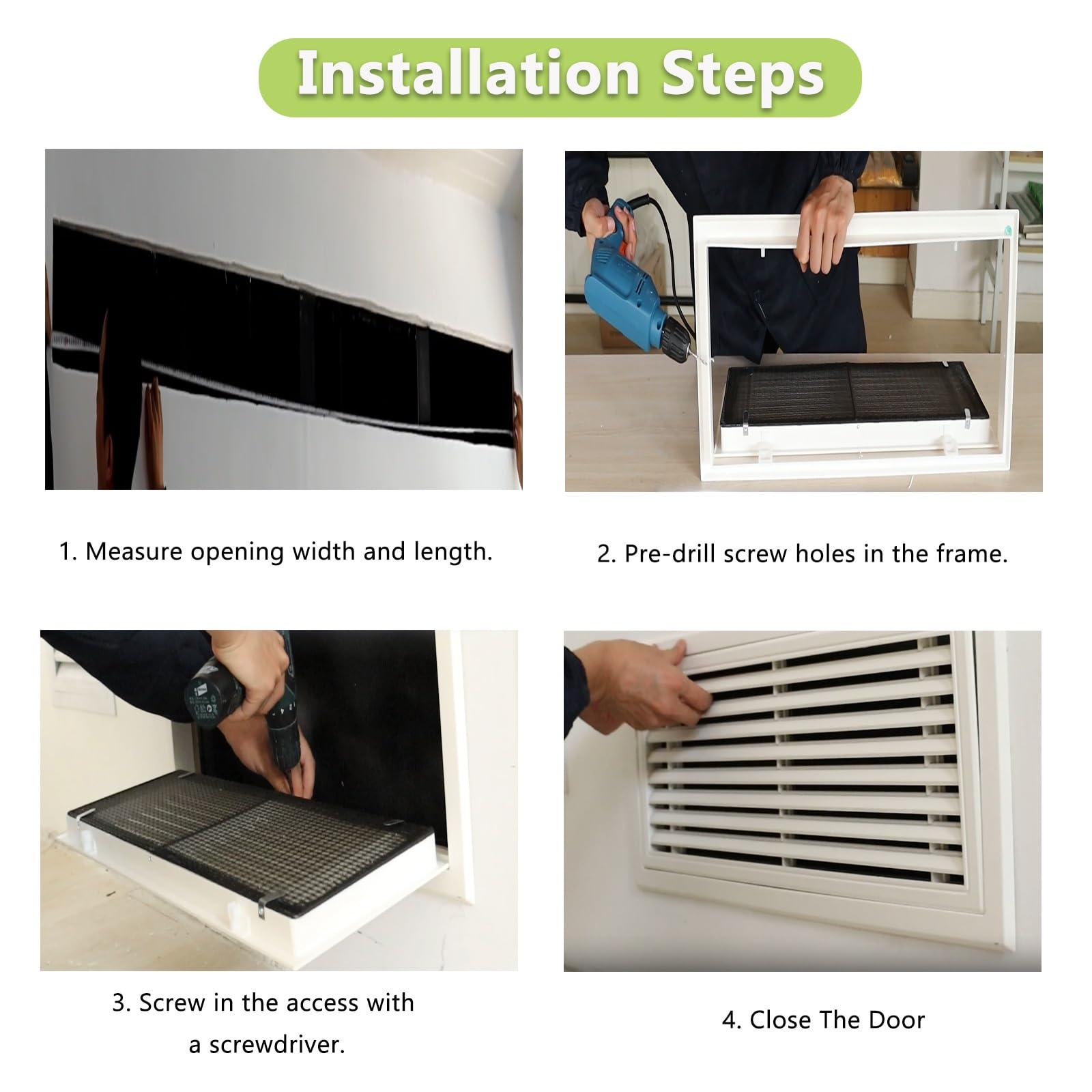 Installation Steps

1. Measure opening width and length.

2. Pre-drill screw holes in the frame.

3. Screw in the access with a screwdriver.

4. Close The Door