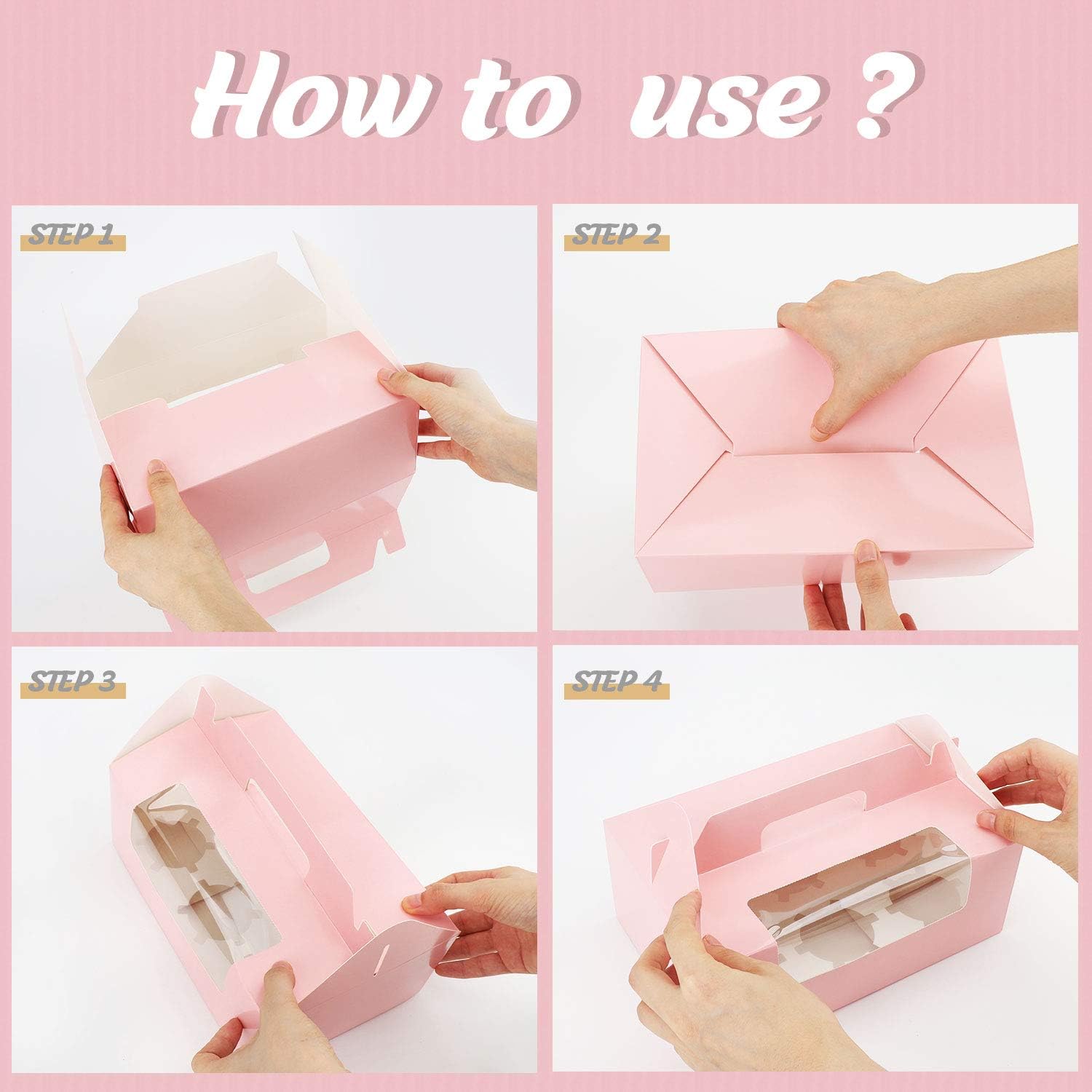 How to use ?

STEP 1

STEP 2

STEP 3

STEP 4