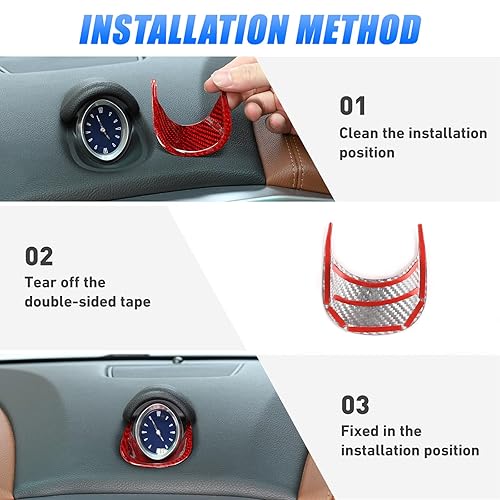 INSTALLATION METHOD

01
Clean the installation position

02
Tear off the double-sided tape

03
Fixed in the installation position