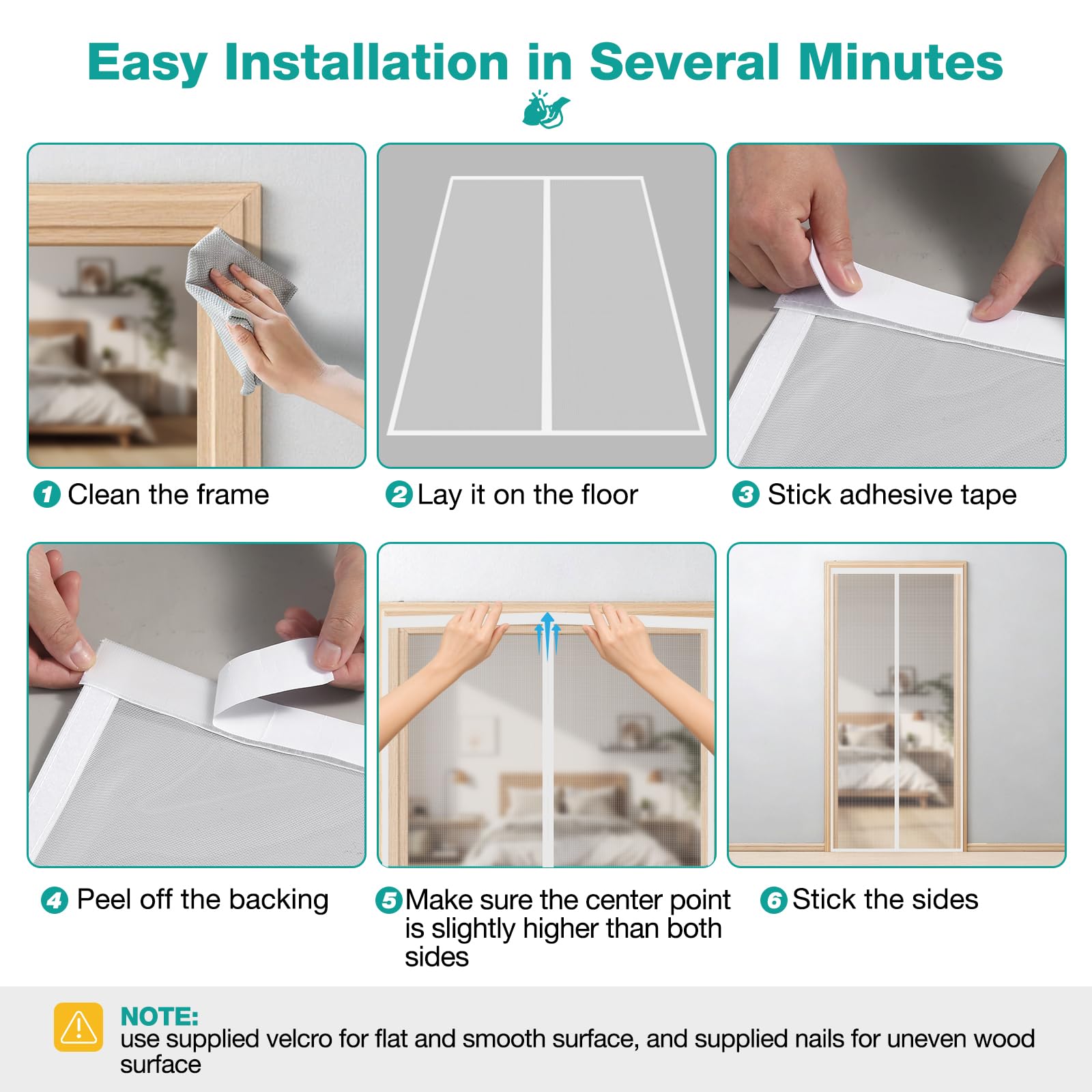 Easy Installation in Several Minutes

1 Clean the frame

2 Lay it on the floor

3 Stick adhesive tape

4 Peel off the backing

5 Make sure the center point is slightly higher than both sides

6 Stick the sides

NOTE:
use supplied velcro for flat and smooth surface, and supplied nails for uneven wood surface