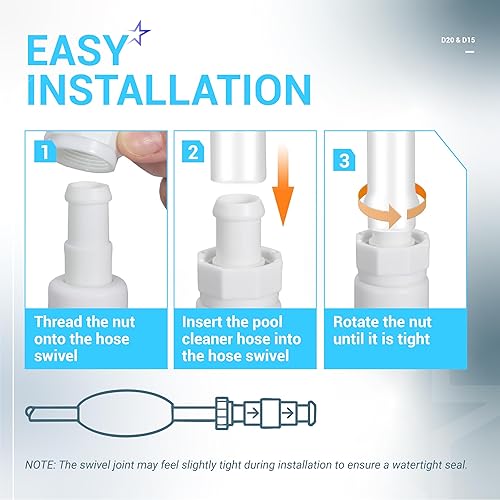 EASY INSTALLATION

D20 & D15

1
Thread the nut onto the hose swivel

2
Insert the pool cleaner hose into the hose swivel

3
Rotate the nut until it is tight

NOTE: The swivel joint may feel slightly tight during installation to ensure a watertight seal.